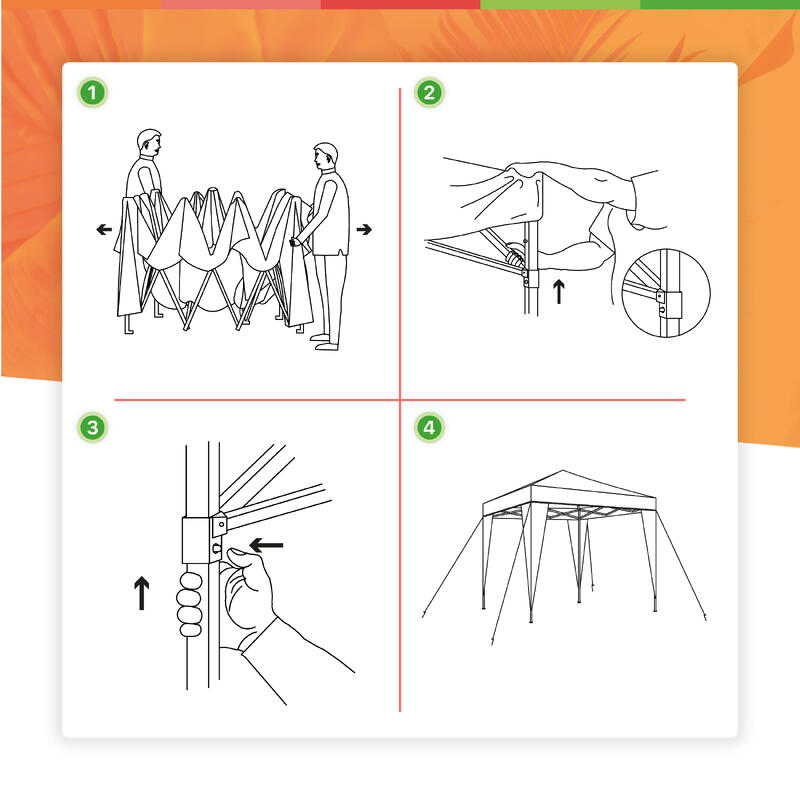 1

2

3

4