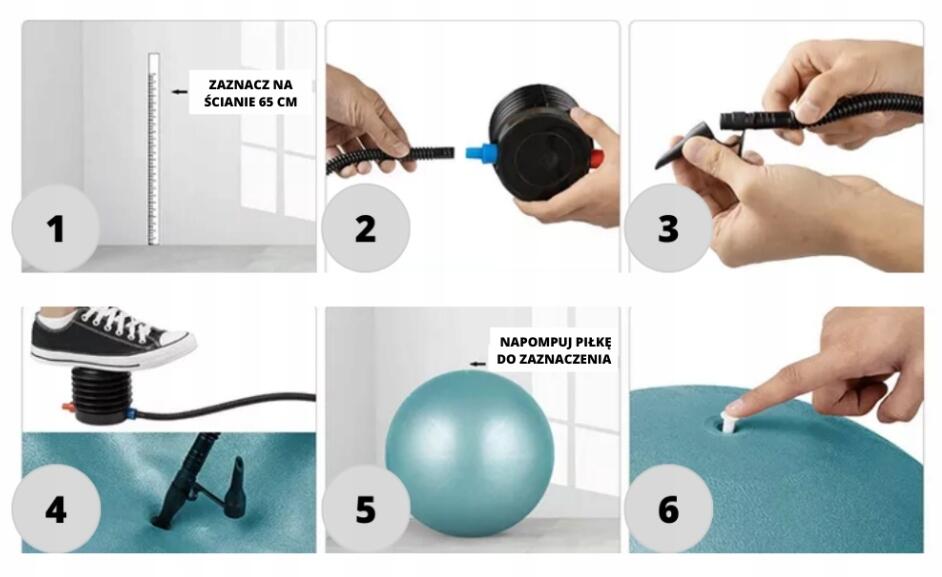 ZAZNACZ NA ŚCIANIE 65 CM

1

2

3

4

NAPOMPUJ PIŁKĘ DO ZAZNACZENIA

5

6