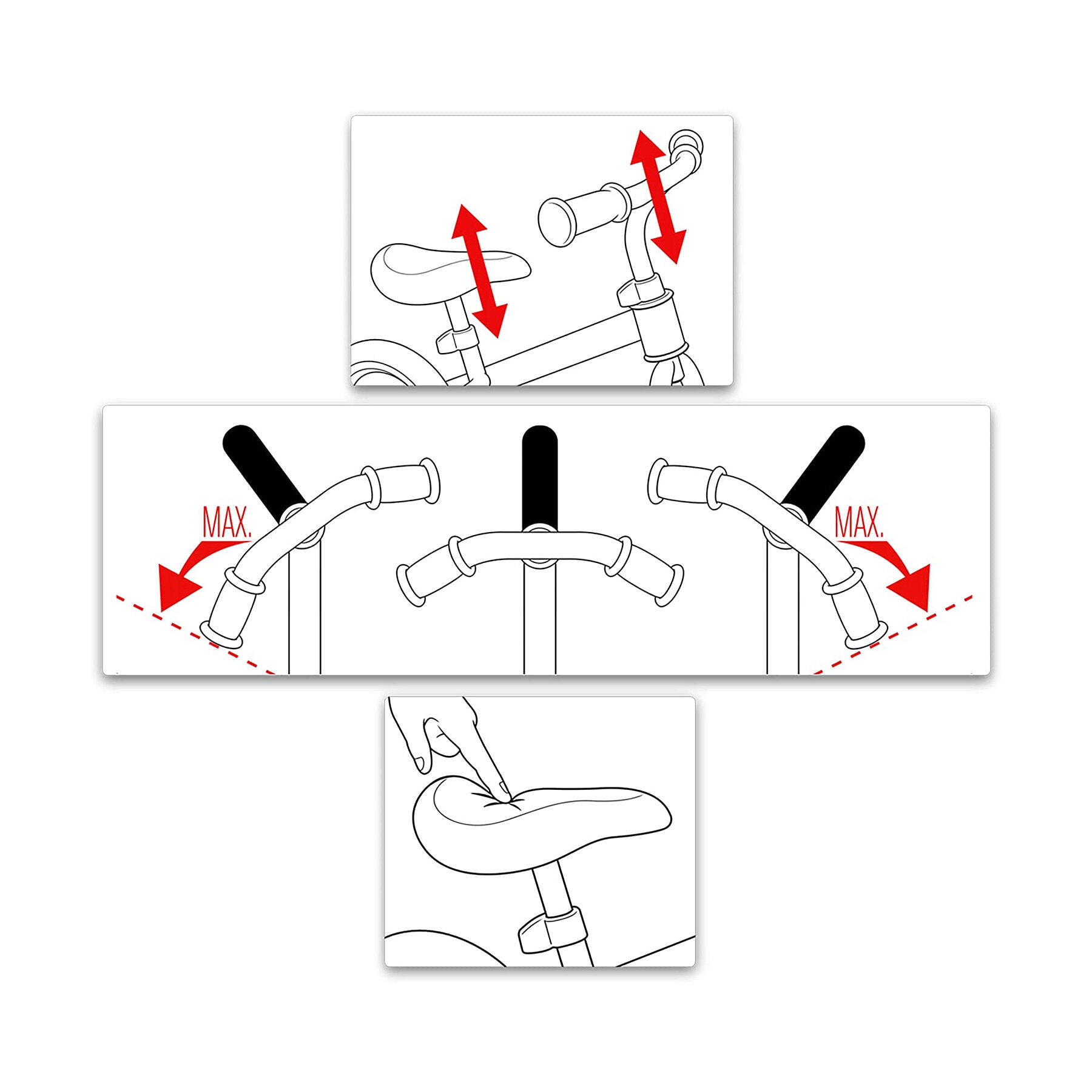 MAX.

MAX.