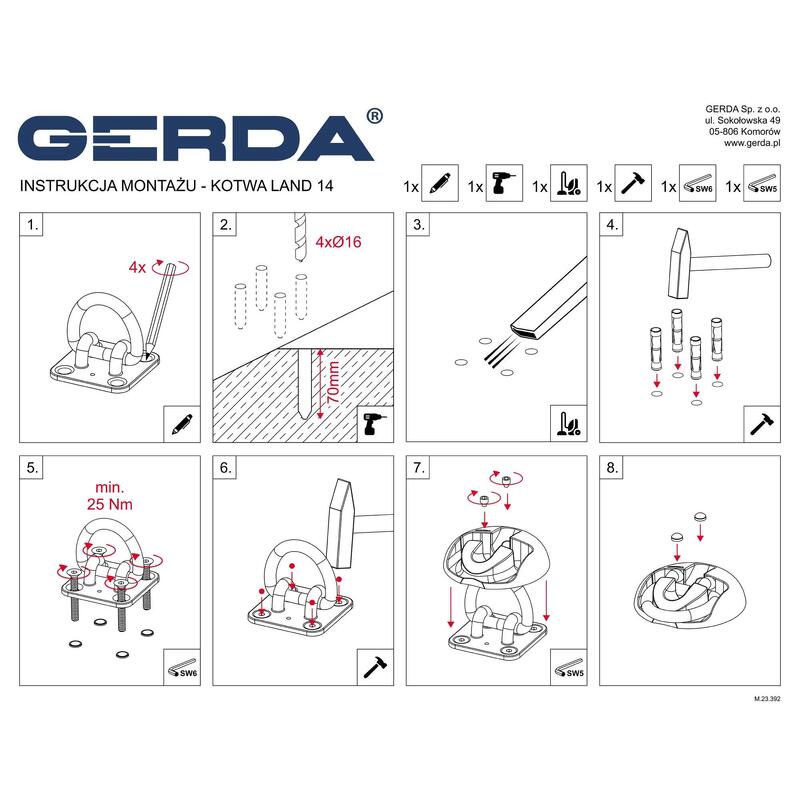 GERDA®

GERDA Sp. z o.o.
ul. Sokołowska 49
05-806 Komorów
www.gerda.pl

INSTRUKCJA MONTAŻU - KOTWA LAND 14

1x 1x 1x 1x 1x SW6 1x SW5

1.
4x

2.
4xØ16
70mm

3.

4.

5.
min.
25 Nm
SW6

6.

7.
SW5

8.

M.23.392