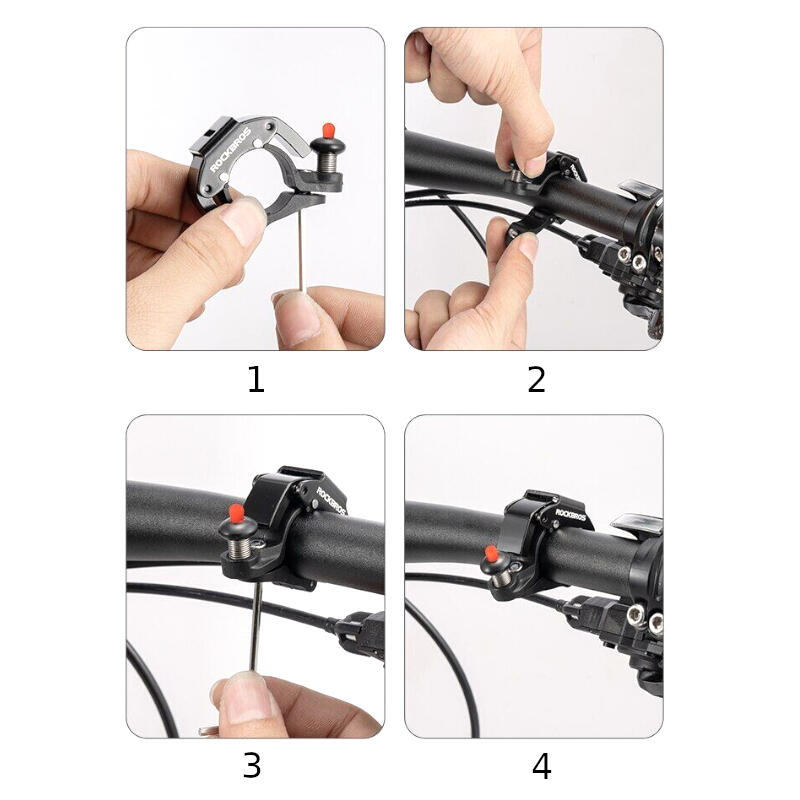 ROCKBROS

1

2

ROCKBROS

3

ROCKBROS

4