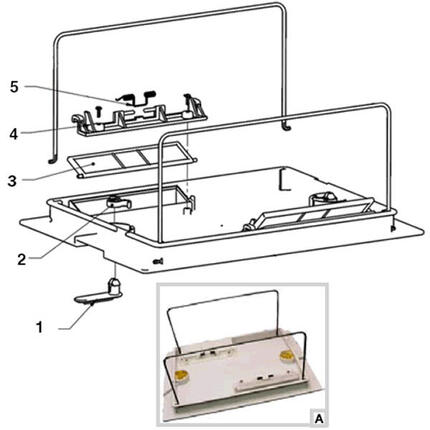 5
4
3
2
1
A