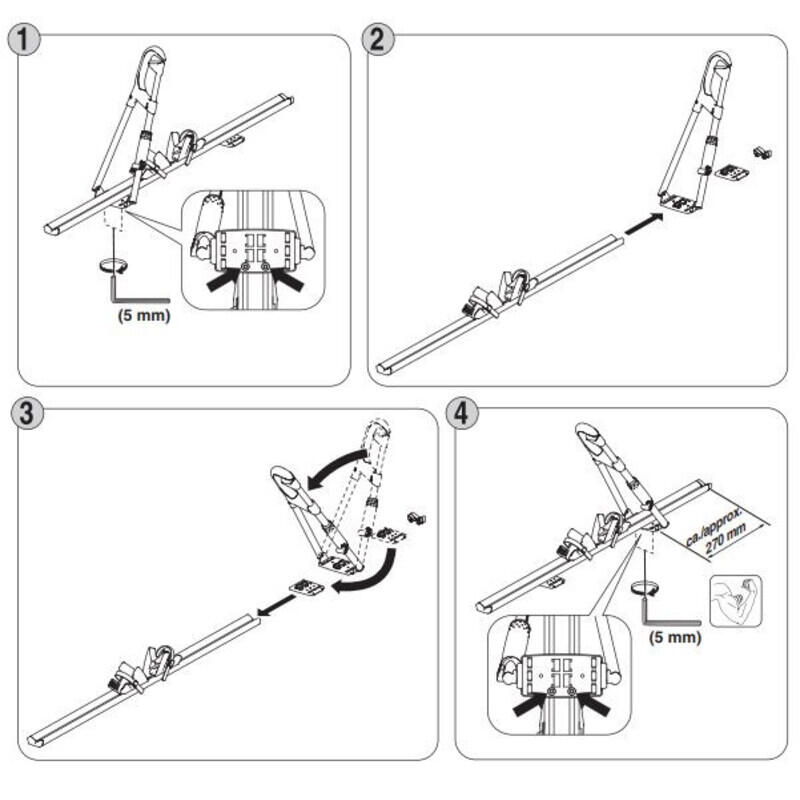 1

(5 mm)

2

3

4

ca./approx. 270 mm

(5 mm)