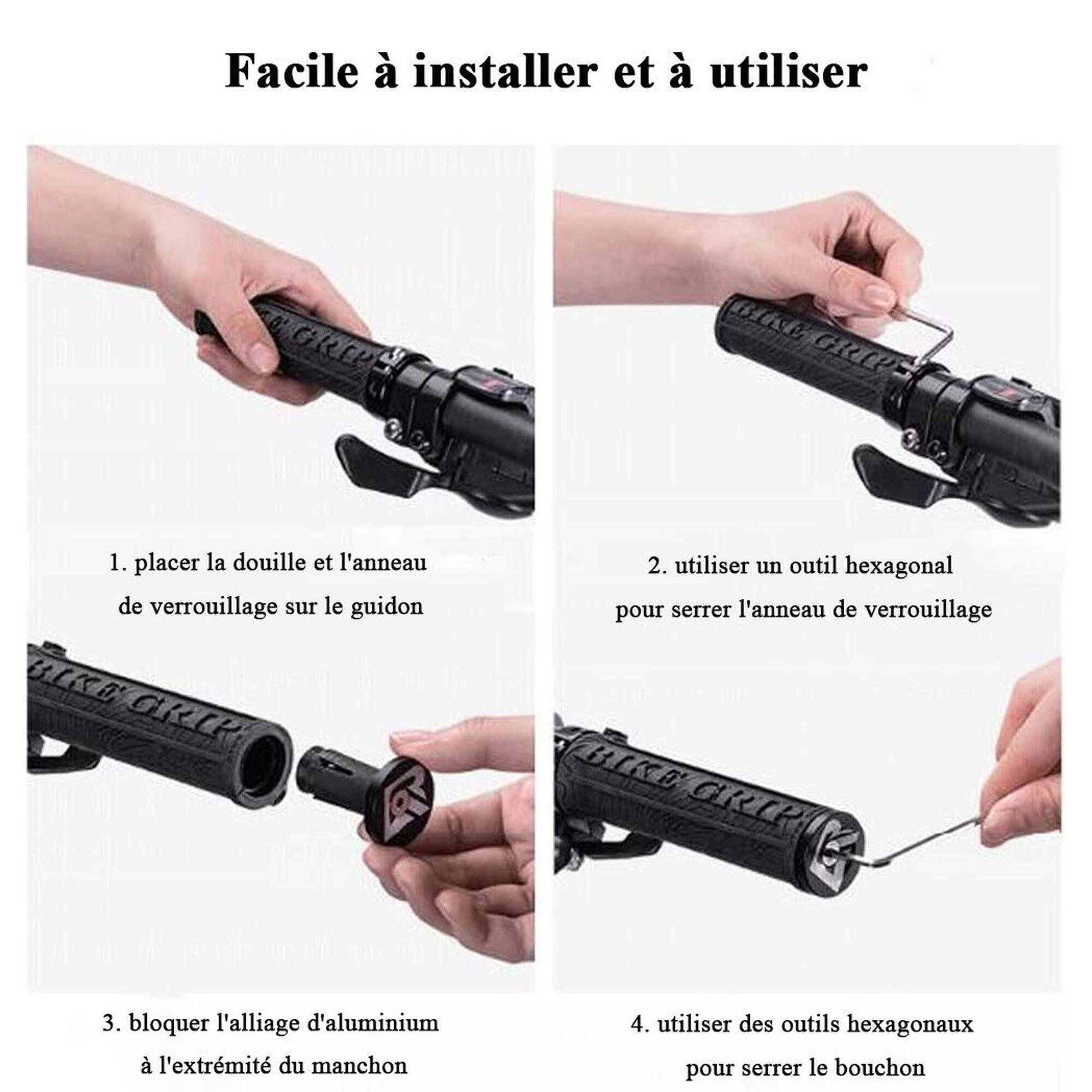 Facile à installer et à utiliser

BIKE GRIP

BIKE GRIP

1. placer la douille et l'anneau de verrouillage sur le guidon

2. utiliser un outil hexagonal pour serrer l'anneau de verrouillage

BIKE GRIP

BIKE GRIP

3. bloquer l'alliage d'aluminium à l'extrémité du manchon

4. utiliser des outils hexagonaux pour serrer le bouchon