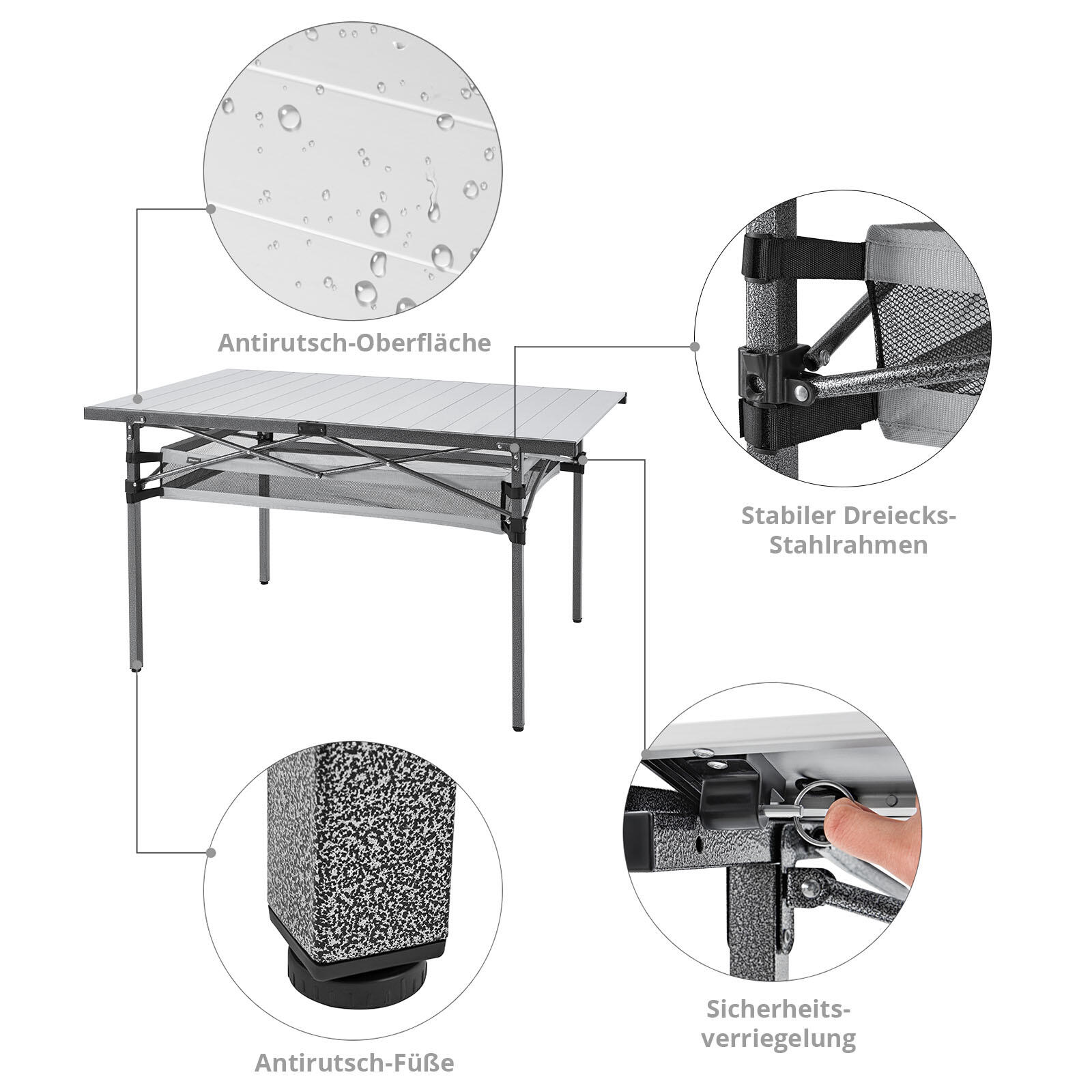 Antirutsch-Oberfläche

Stabiler Dreiecks-Stahlrahmen

Sicherheits-verriegelung

Antirutsch-Füße