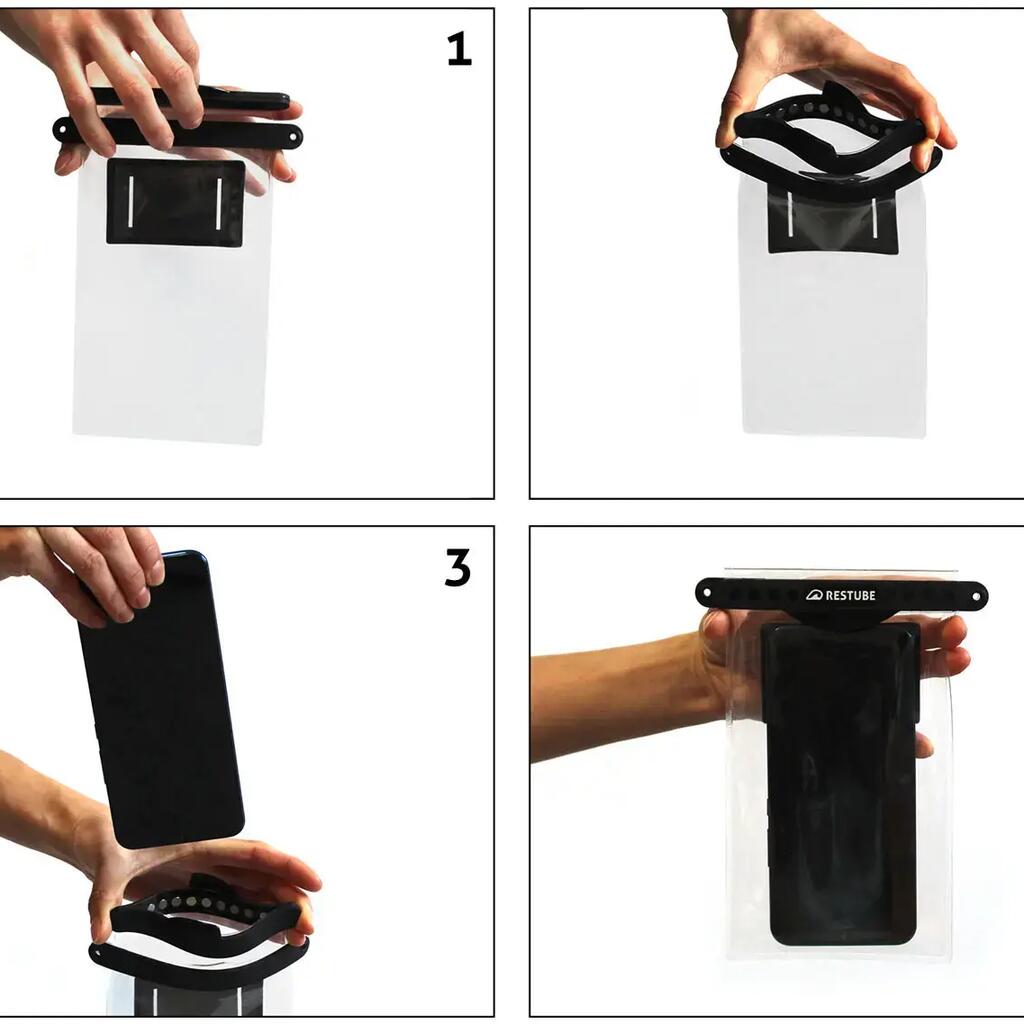 1

3

RESTUBE