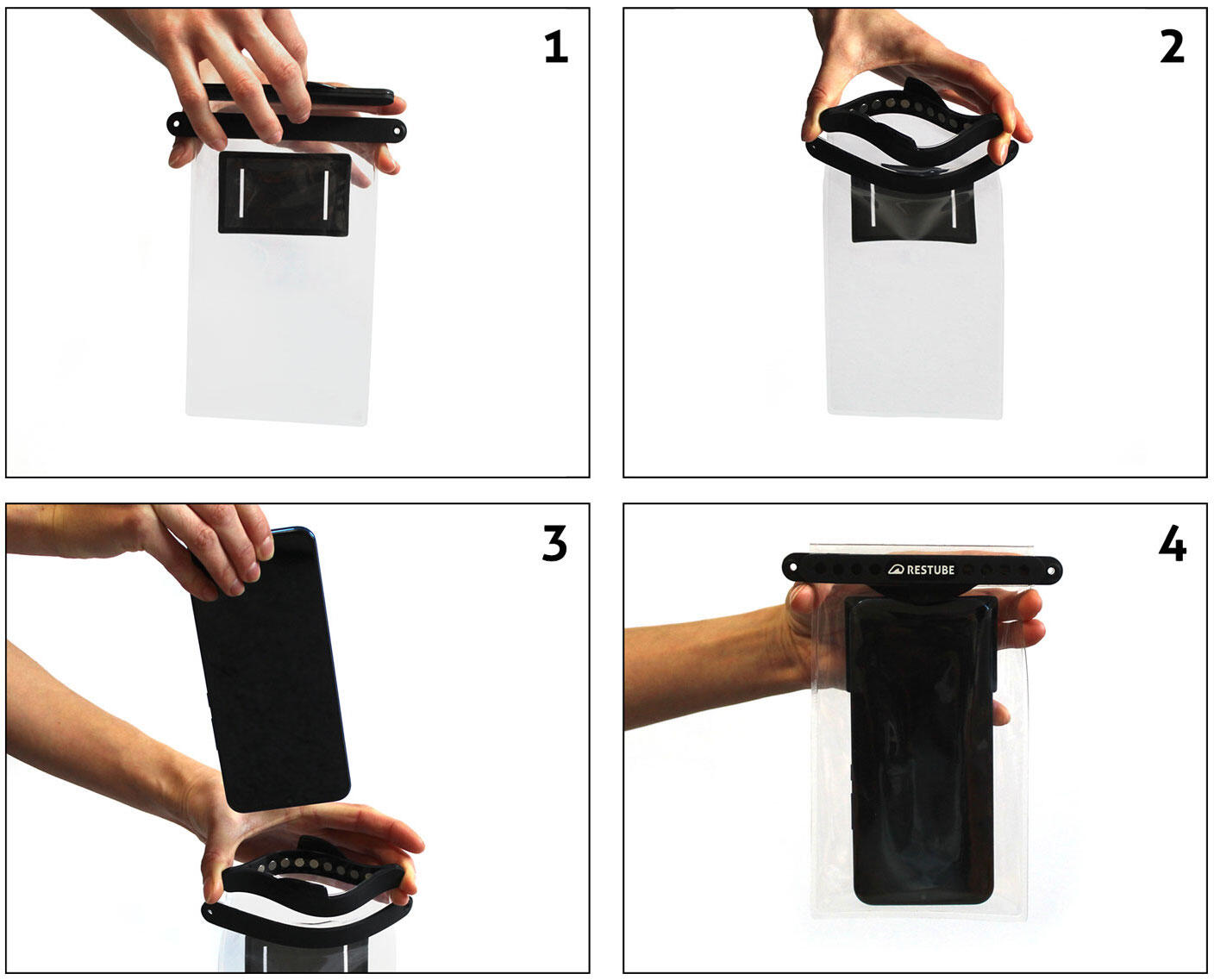 1

2

3

4

RESTUBE