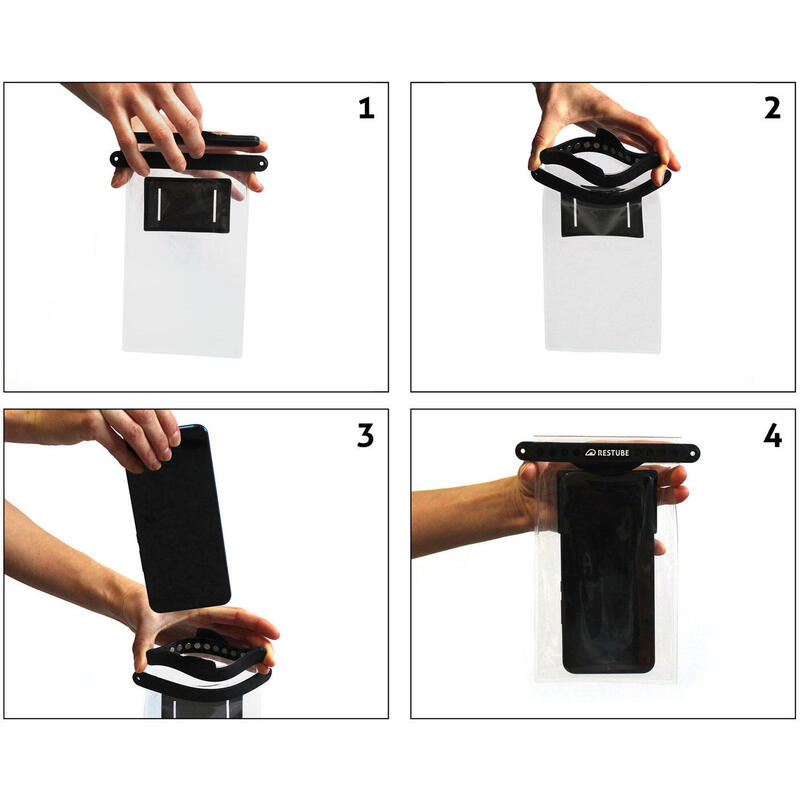 1

2

3

4

RESTUBE