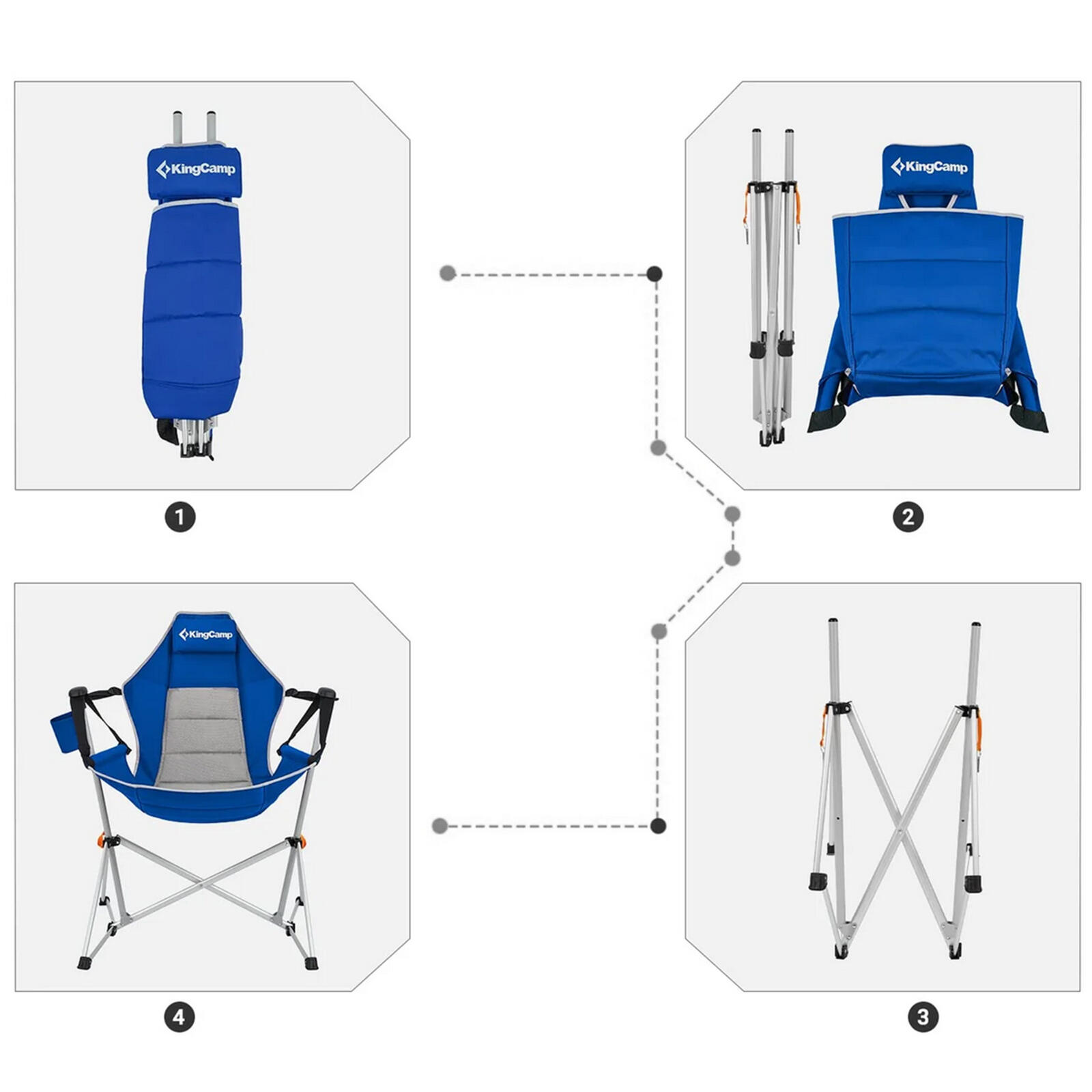 KingCamp

1

KingCamp

2

KingCamp

4

3