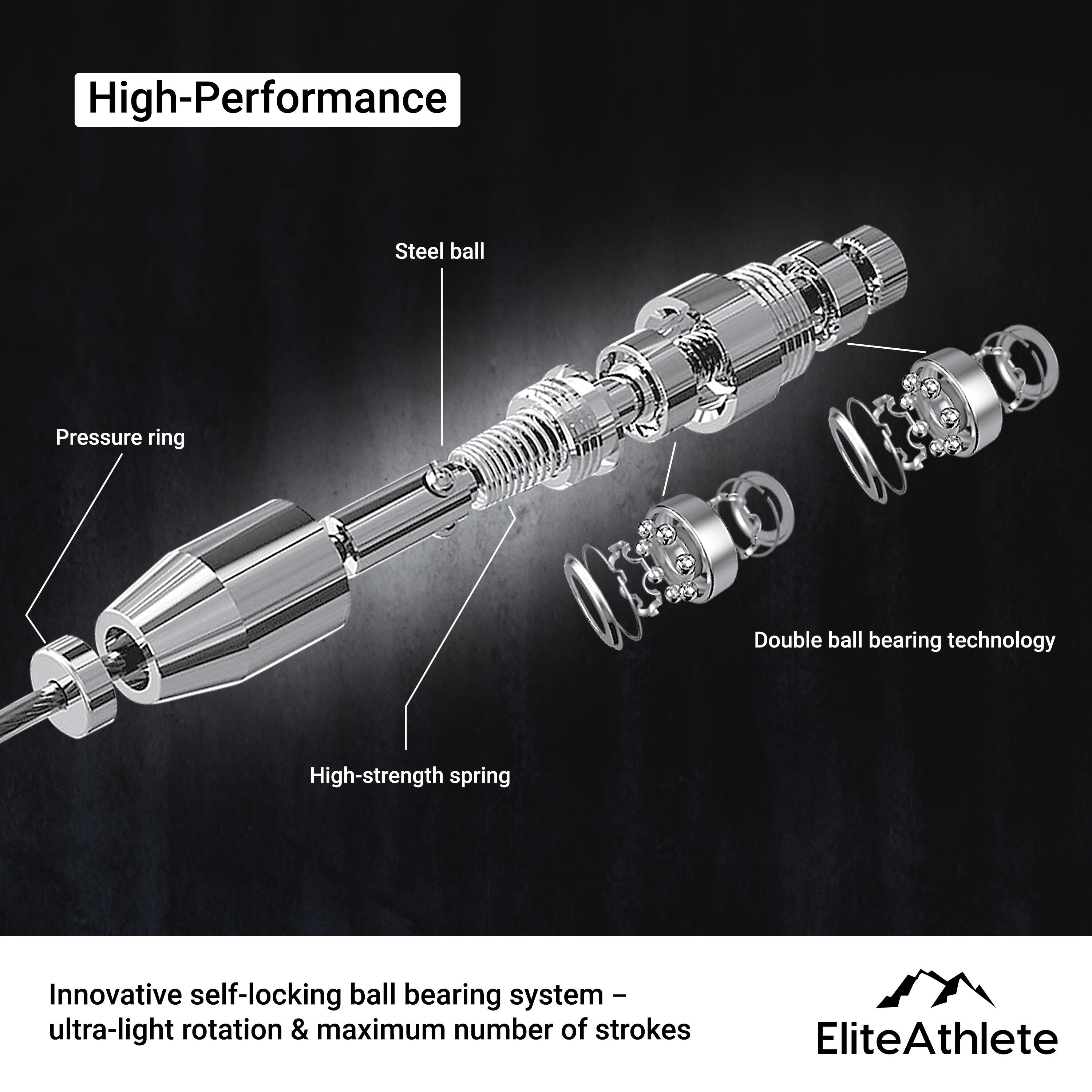 High-Performance

Steel ball

Pressure ring

Double ball bearing technology

High-strength spring

Innovative self-locking ball bearing system – ultra-light rotation & maximum number of strokes

EliteAthlete