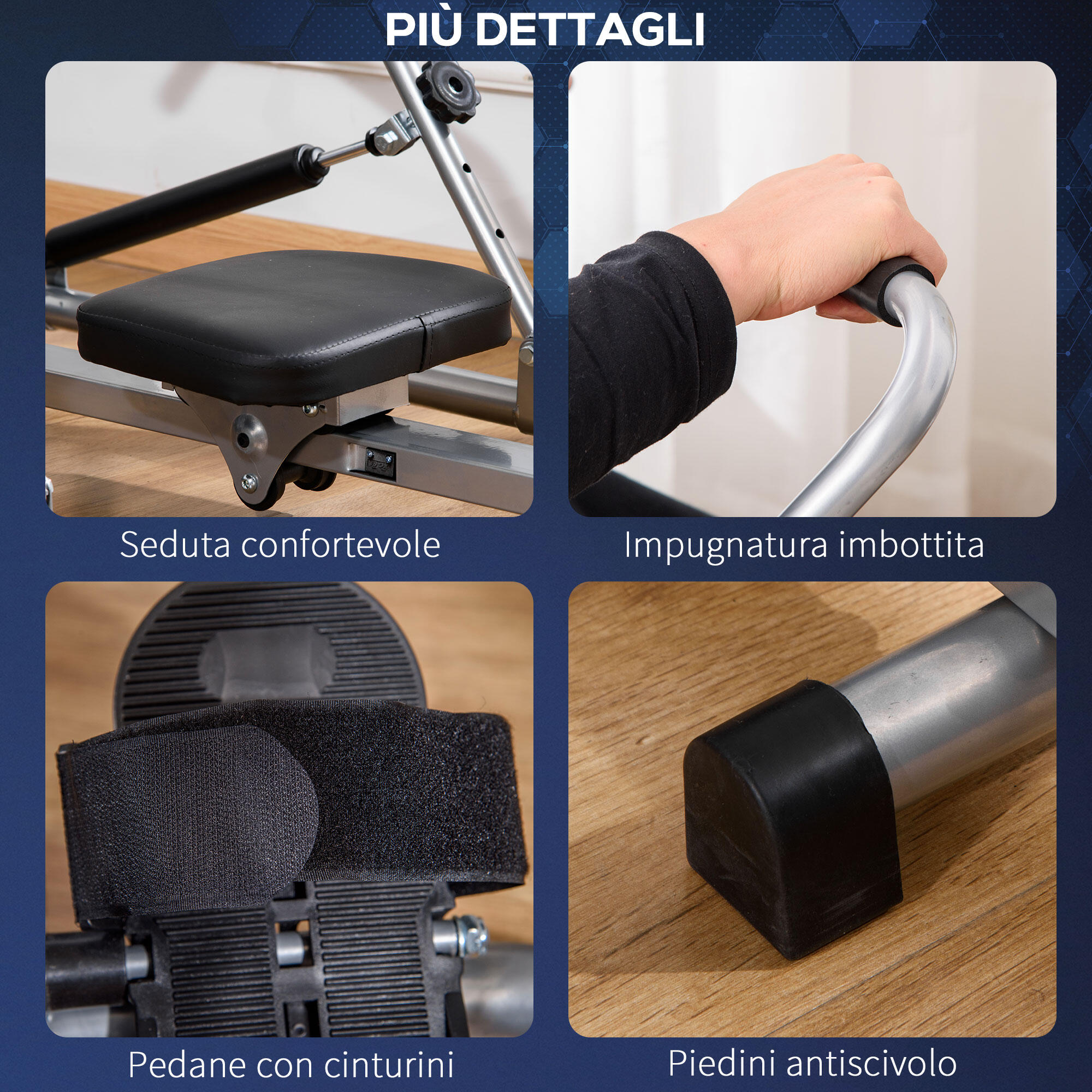 PIÙ DETTAGLI

Seduta confortevole

Impugnatura imbottita

Pedane con cinturini

Piedini antiscivolo