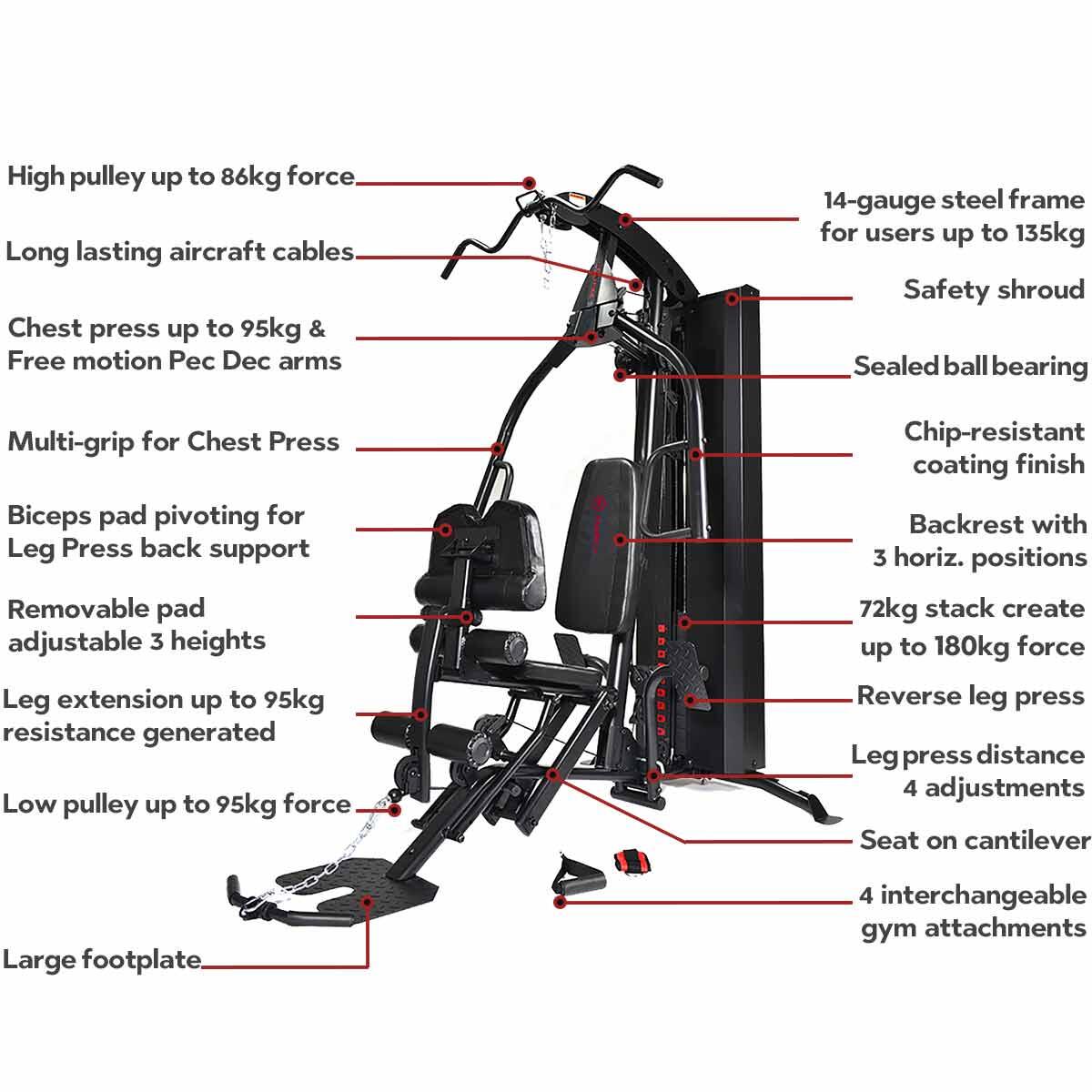 High pulley up to 86kg force

Long lasting aircraft cables

Chest press up to 95kg & Free motion Pec Dec arms

Multi-grip for Chest Press

Biceps pad pivoting for Leg Press back support

Removable pad adjustable 3 heights

Leg extension up to 95kg resistance generated

Low pulley up to 95kg force

Large footplate

14-gauge steel frame for users up to 135kg

Safety shroud

Sealed ball bearing

Chip-resistant coating finish

Backrest with 3 horiz. positions

72kg stack create up to 180kg force

Reverse leg press

Leg press distance 4 adjustments

Seat on cantilever

4 interchangeable gym attachments