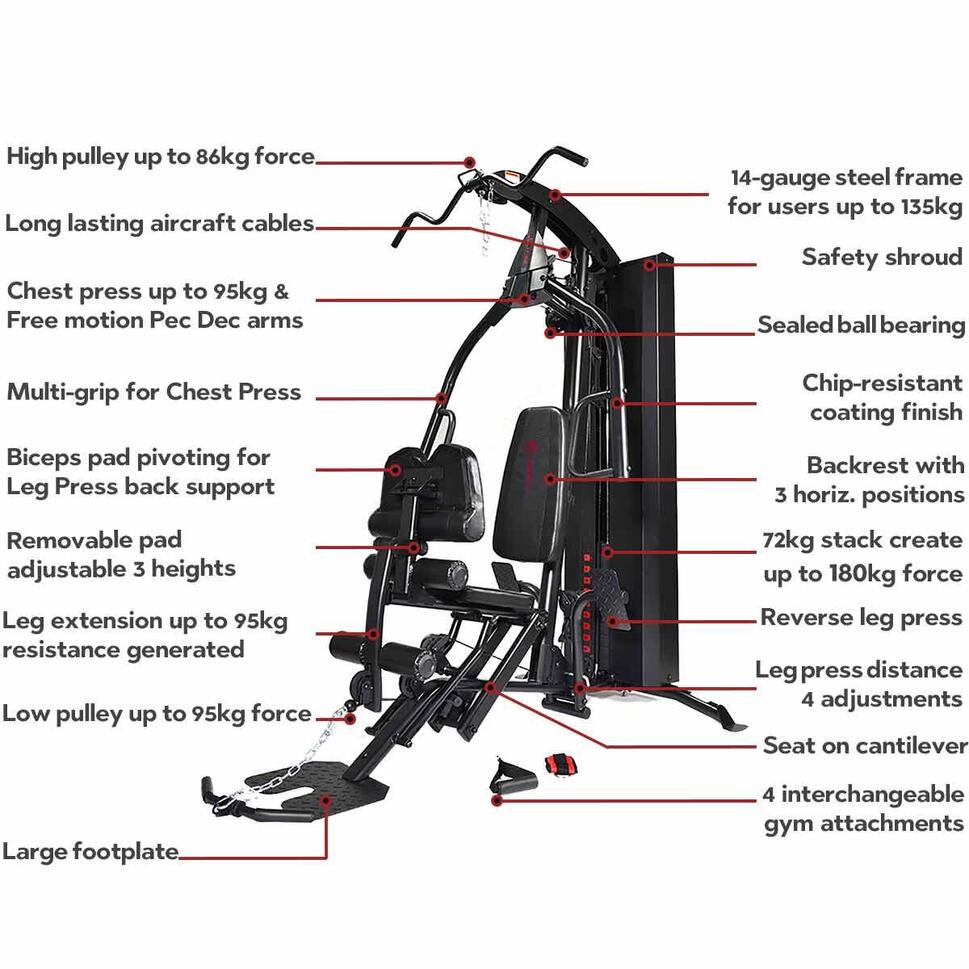 High pulley up to 86kg force

Long lasting aircraft cables

Chest press up to 95kg & Free motion Pec Dec arms

Multi-grip for Chest Press

Biceps pad pivoting for Leg Press back support

Removable pad adjustable 3 heights

Leg extension up to 95kg resistance generated

Low pulley up to 95kg force

Large footplate

14-gauge steel frame for users up to 135kg

Safety shroud

Sealed ball bearing

Chip-resistant coating finish

Backrest with 3 horiz. positions

72kg stack create up to 180kg force

Reverse leg press

Leg press distance 4 adjustments

Seat on cantilever

4 interchangeable gym attachments