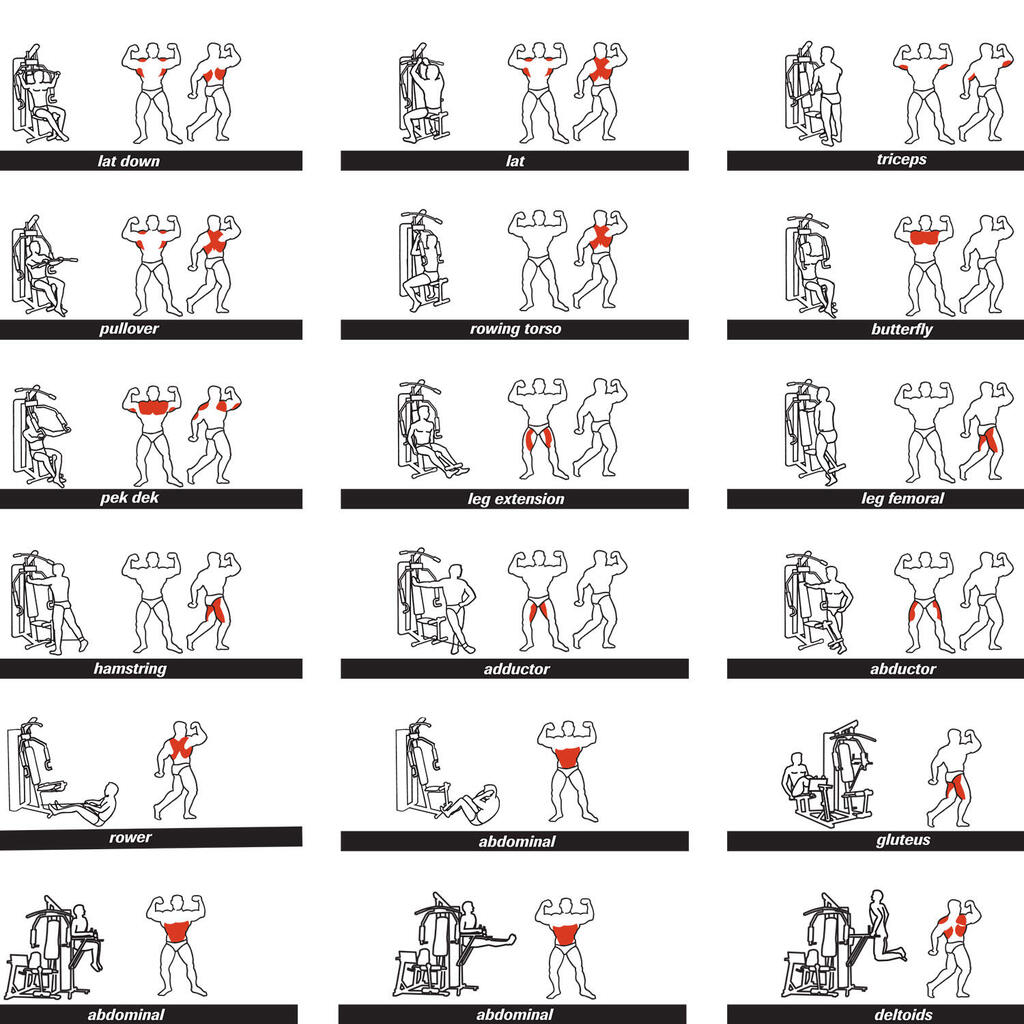 lat down

lat

triceps

pullover

rowing torso

butterfly

pek dek

leg extension

leg femoral

hamstring

adductor

abductor

rower

abdominal

gluteus

abdominal

abdominal

deltoids