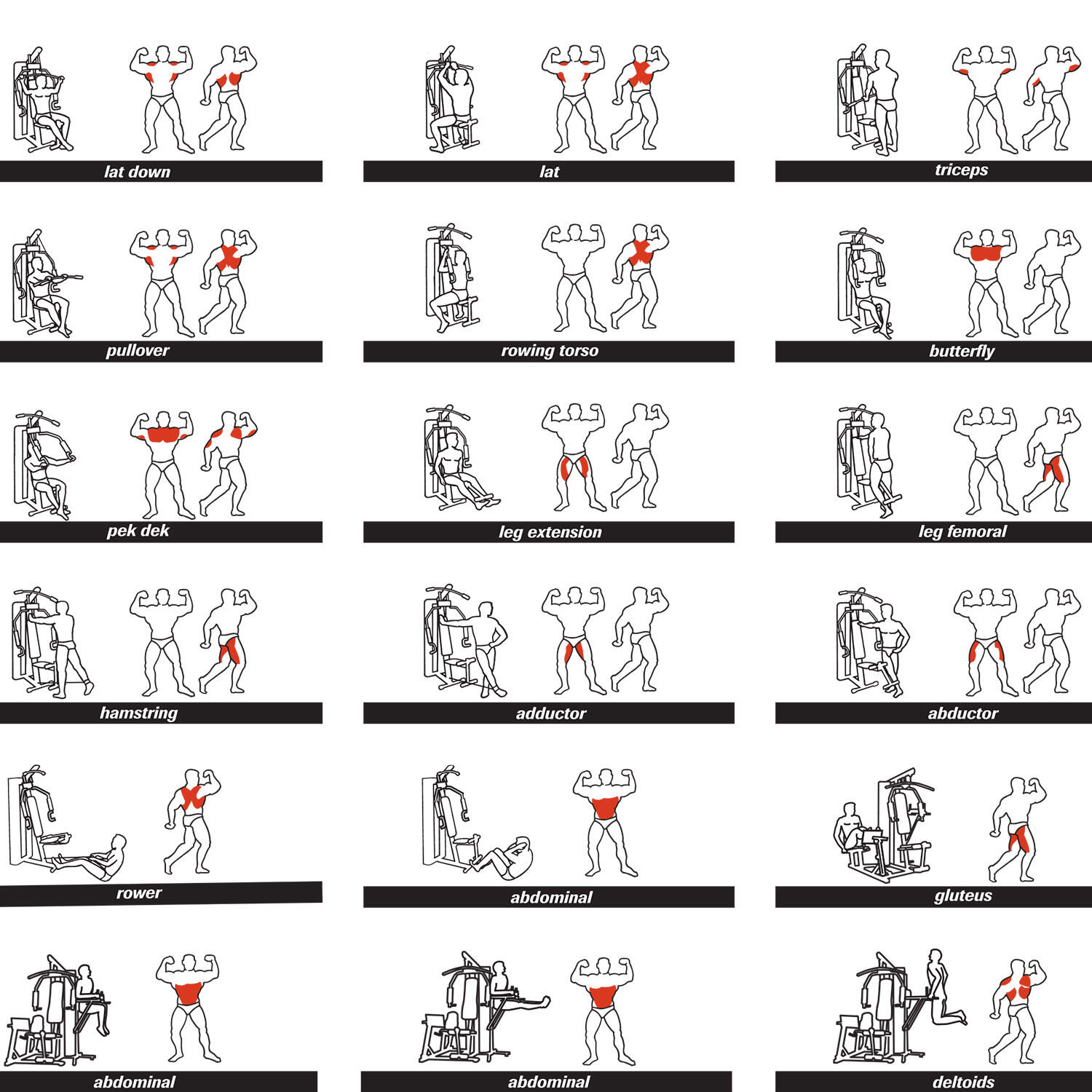 lat down

lat

triceps

pullover

rowing torso

butterfly

pek dek

leg extension

leg femoral

hamstring

adductor

abductor

rower

abdominal

gluteus

abdominal

abdominal

deltoids