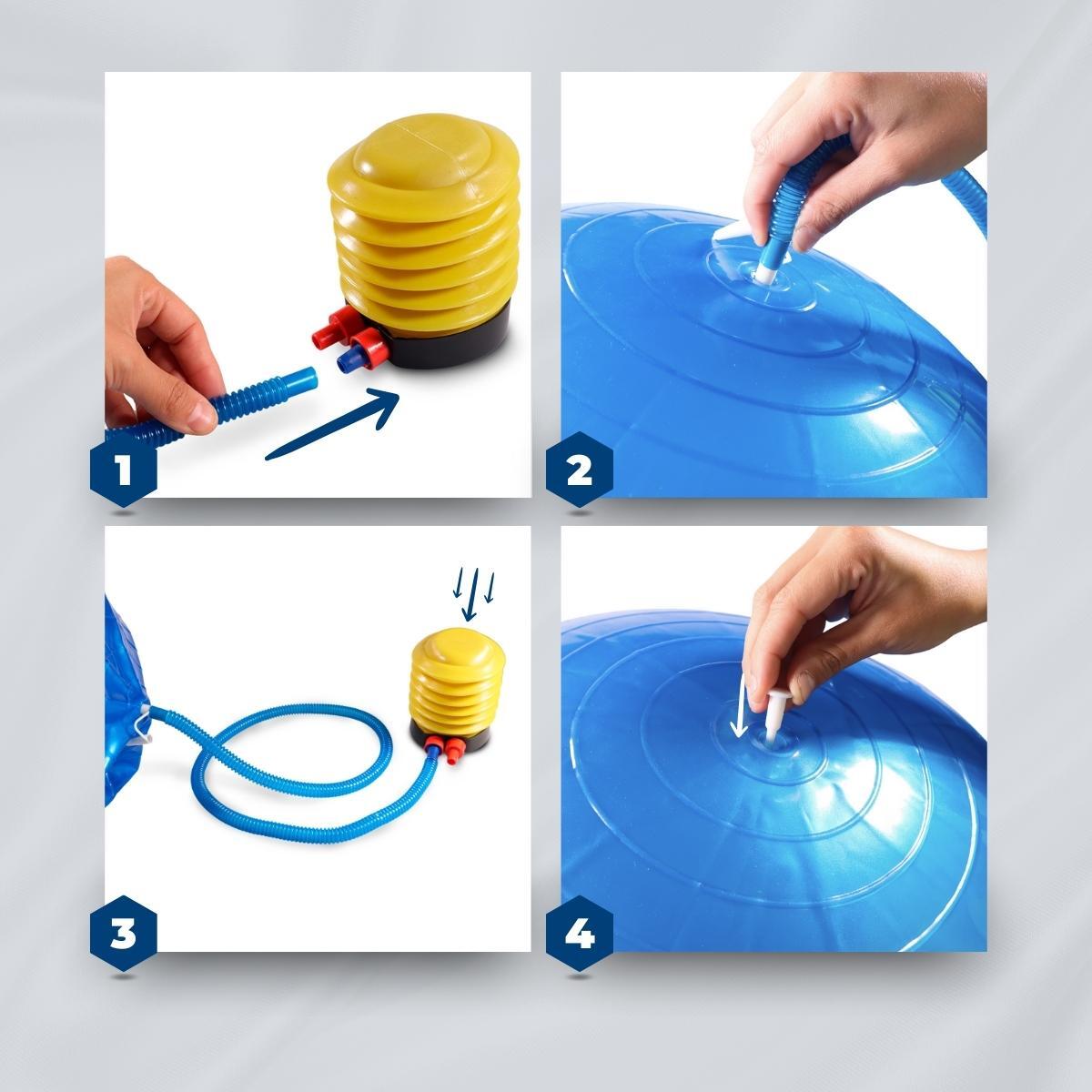 1
2
3
4