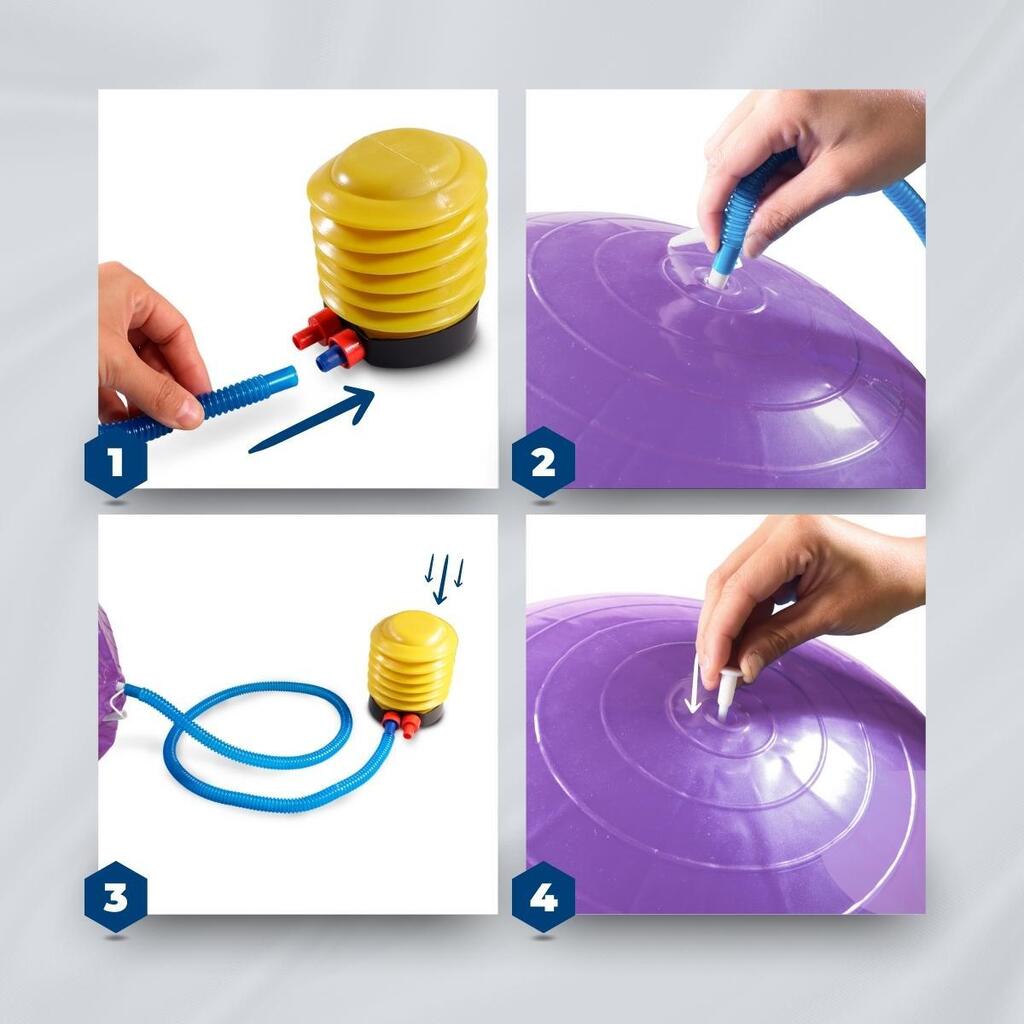 1

2

3

4