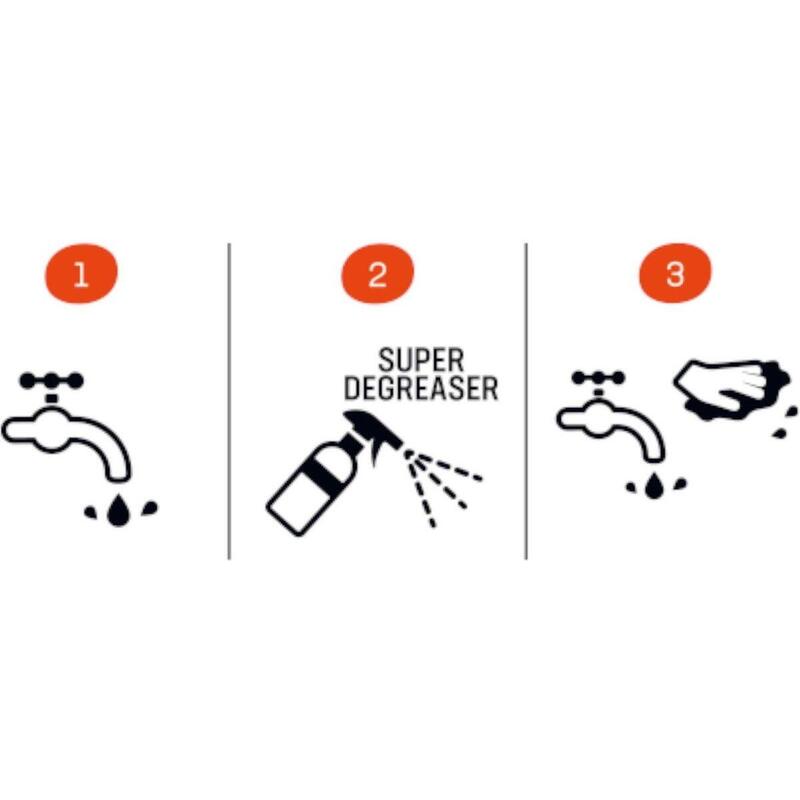 1

2

SUPER DEGREASER

3