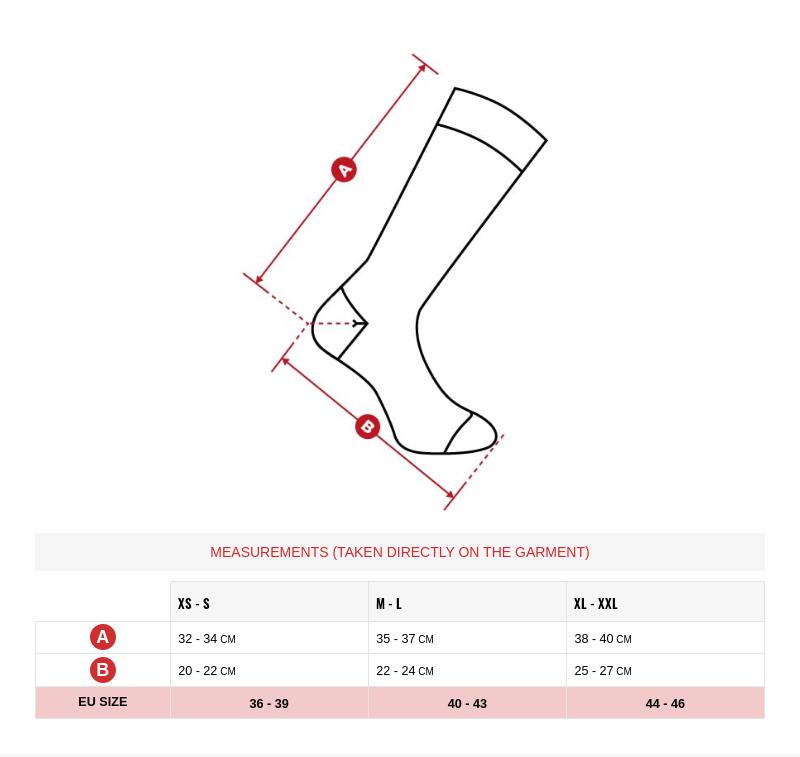 A

B

MEASUREMENTS (TAKEN DIRECTLY ON THE GARMENT)

| | XS - S | M - L | XL - XXL |
|---|---|---|---|
| A | 32 - 34 CM | 35 - 37 CM | 38 - 40 CM |
| B | 20 - 22 CM | 22 - 24 CM | 25 - 27 CM |
| EU SIZE | 36 - 39 | 40 - 43 | 44 - 46 |