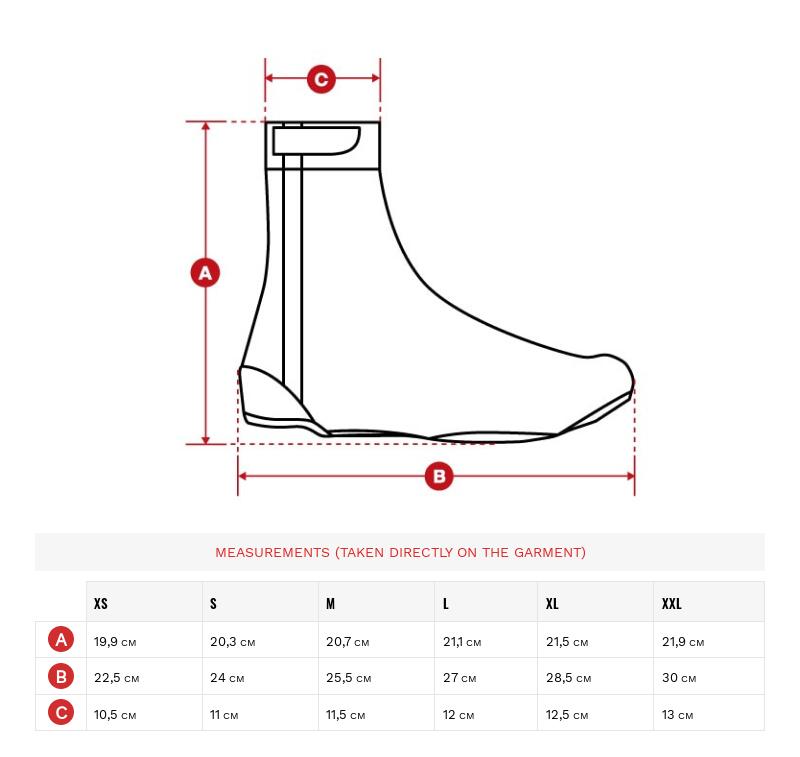 C

A

B

MEASUREMENTS (TAKEN DIRECTLY ON THE GARMENT)

| | XS | S | M | L | XL | XXL |
|---|---|---|---|---|---|---|
| A | 19,9 CM | 20,3 CM | 20,7 CM | 21,1 CM | 21,5 CM | 21,9 CM |
| B | 22,5 CM | 24 CM | 25,5 CM | 27 CM | 28,5 CM | 30 CM |
| C | 10,5 CM | 11 CM | 11,5 CM | 12 CM | 12,5 CM | 13 CM |