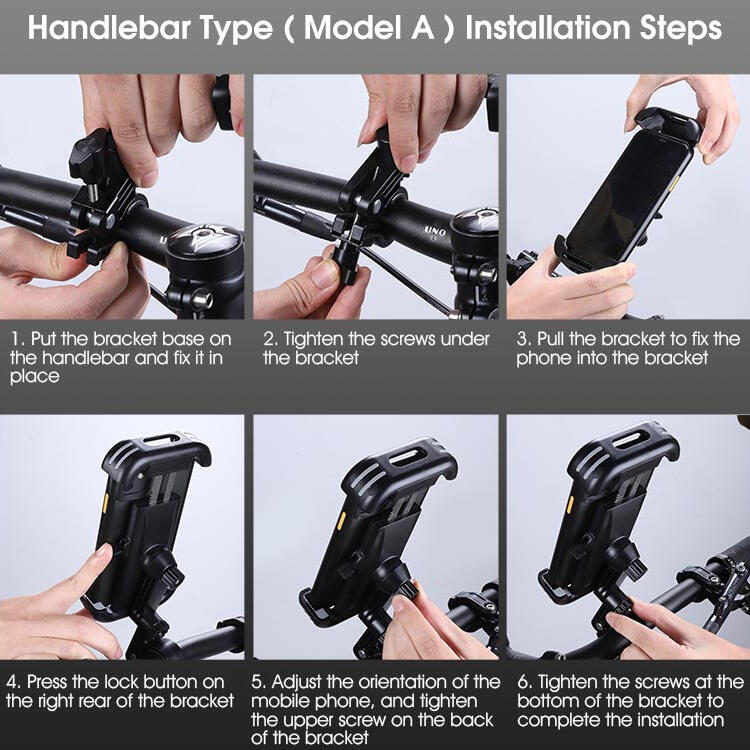 Handlebar Type ( Model A ) Installation Steps

1. Put the bracket base on the handlebar and fix it in place

2. Tighten the screws under the bracket

3. Pull the bracket to fix the phone into the bracket

4. Press the lock button on the right rear of the bracket

5. Adjust the orientation of the mobile phone, and tighten the upper screw on the back of the bracket

6. Tighten the screws at the bottom of the bracket to complete the installation