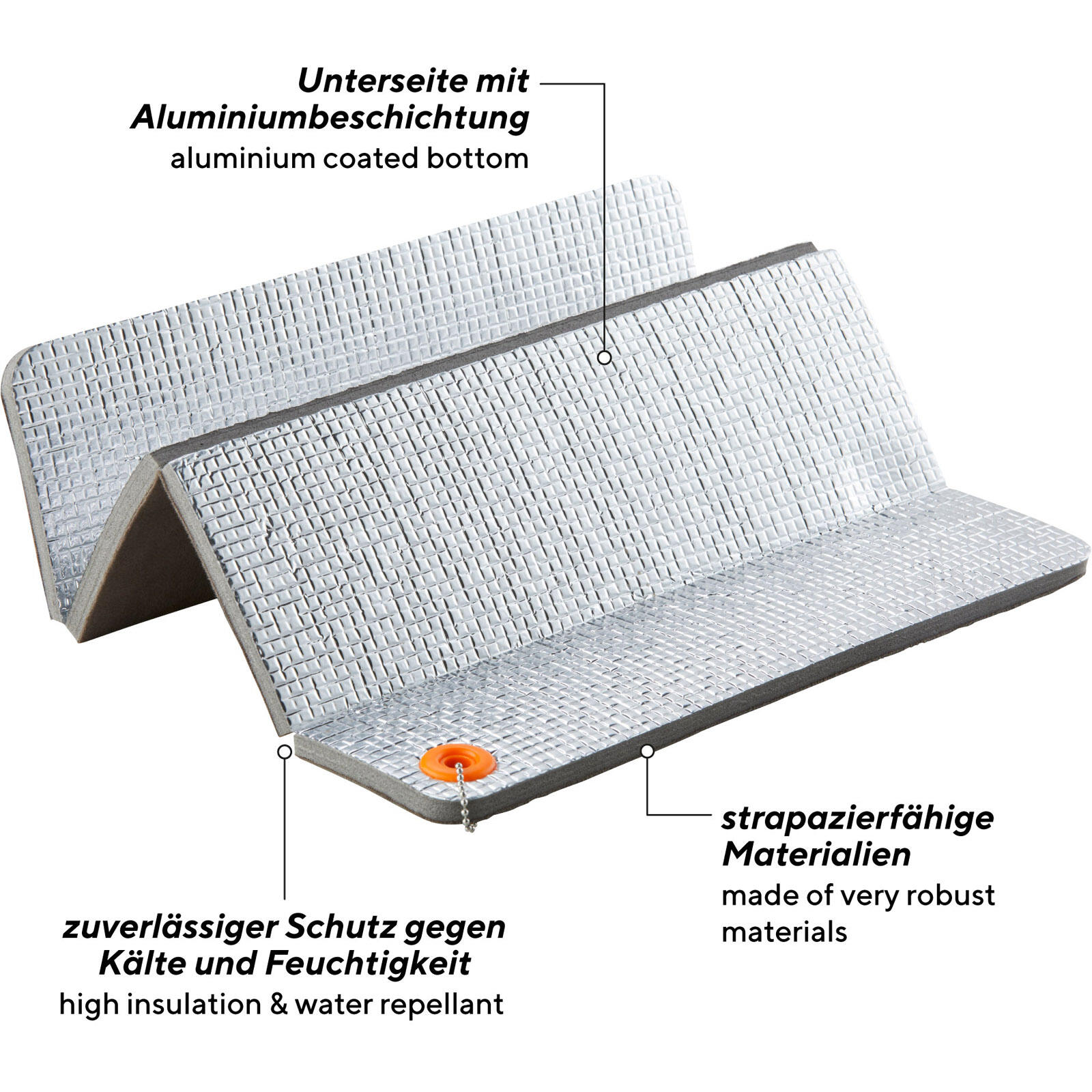 Unterseite mit Aluminiumbeschichtung
aluminium coated bottom

strapazierfähige Materialien
made of very robust materials

zuverlässiger Schutz gegen Kälte und Feuchtigkeit
high insulation & water repellant