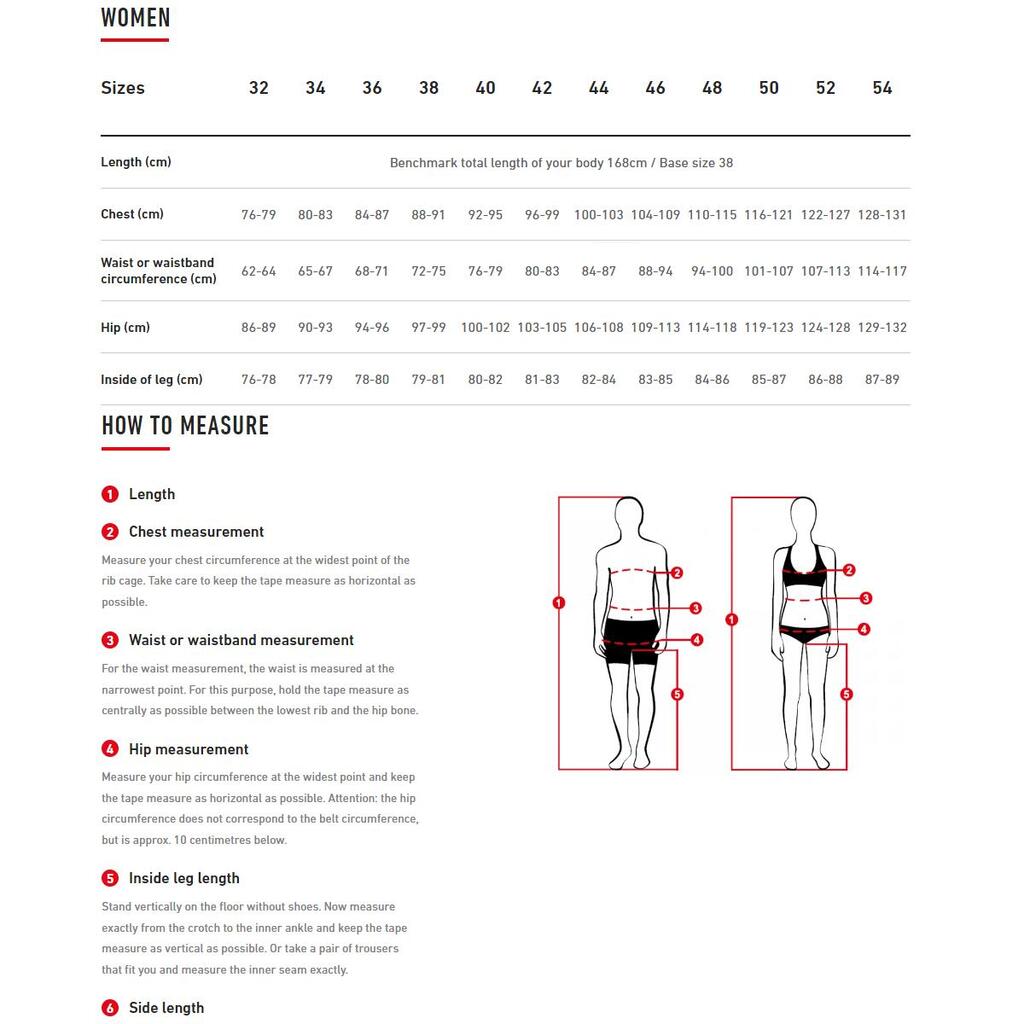 WOMEN

| Sizes | 32 | 34 | 36 | 38 | 40 | 42 | 44 | 46 | 48 | 50 | 52 | 54 |
|---|---|---|---|---|---|---|---|---|---|---|---|---|
| Length (cm) | Benchmark total length of your body 168cm / Base size 38 | | | | | | | | | | | |
| Chest (cm) | 76-79 | 80-83 | 84-87 | 88-91 | 92-95 | 96-99 | 100-103 | 104-109 | 110-115 | 116-121 | 122-127 | 128-131 |
| Waist or waistband circumference (cm) | 62-64 | 65-67 | 68-71 | 72-75 | 76-79 | 80-83 | 84-87 | 88-94 | 94-100 | 101-107 | 107-113 | 114-117 |
| Hip (cm) | 86-89 | 90-93 | 94-96 | 97-99 | 100-102 | 103-105 | 106-108 | 109-113 | 114-118 | 119-123 | 124-128 | 129-132 |
| Inside of leg (cm) | 76-78 | 77-79 | 78-80 | 79-81 | 80-82 | 81-83 | 82-84 | 83-85 | 84-86 | 85-87 | 86-88 | 87-89 |

HOW TO MEASURE

1 Length

2 Chest measurement

Measure your chest circumference at the widest point of the rib cage. Take care to keep the tape measure as horizontal as possible.

3 Waist or waistband measurement

For the waist measurement, the waist is measured at the narrowest point. For this purpose, hold the tape measure as centrally as possible between the lowest rib and the hip bone.

4 Hip measurement

Measure your hip circumference at the widest point and keep the tape measure as horizontal as possible. Attention: the hip circumference does not correspond to the belt circumference, but is approx. 10 centimetres below.

5 Inside leg length

Stand vertically on the floor without shoes. Now measure exactly from the crotch to the inner ankle and keep the tape measure as vertical as possible. Or take a pair of trousers that fit you and measure the inner seam exactly.

6 Side length

1 2 3 4 5
1 2 3 4 5