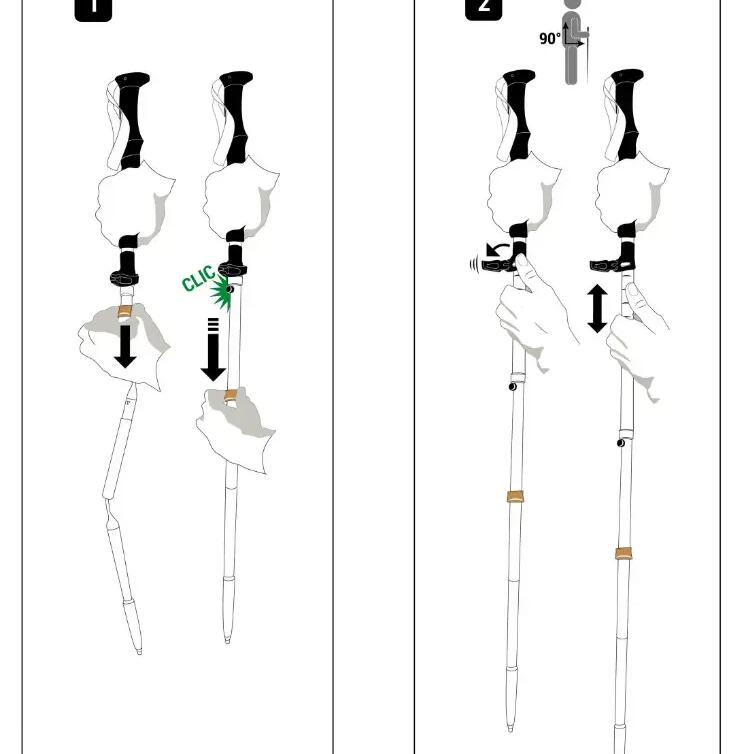 1

CLIC

2

90°