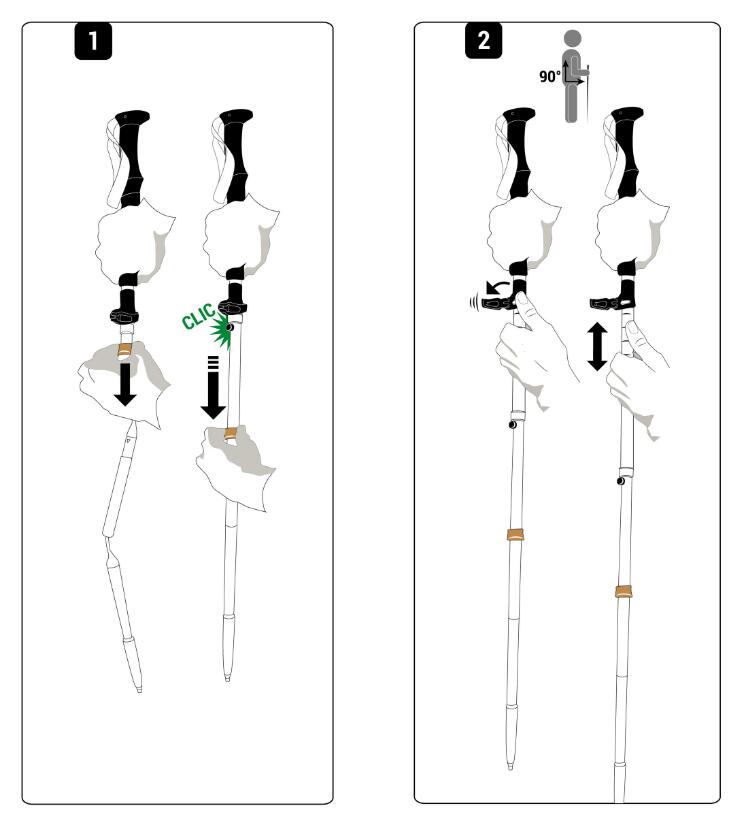 1

CLIC

2

90°