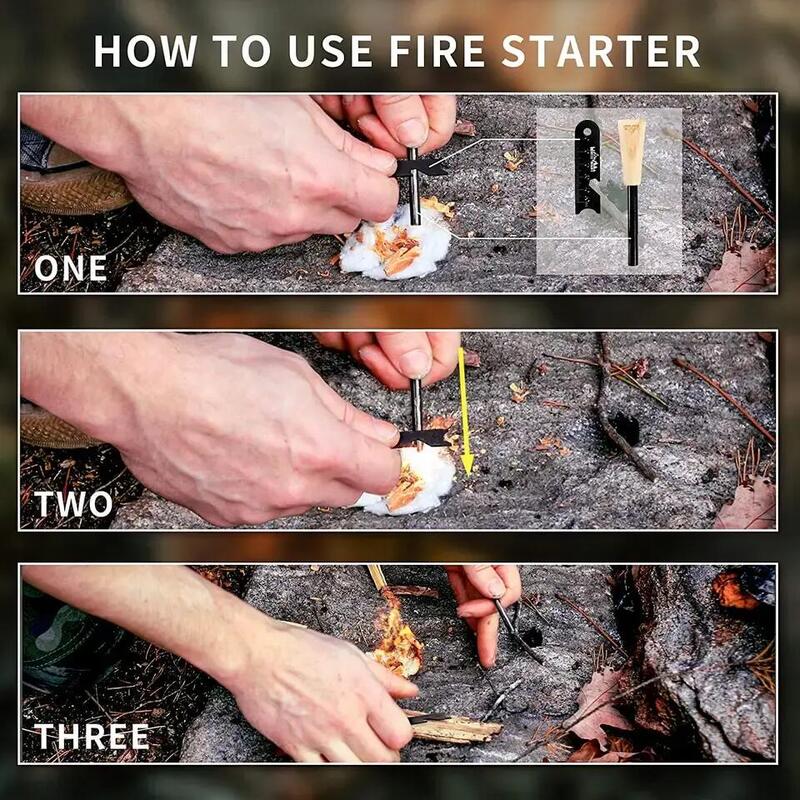 HOW TO USE FIRE STARTER

ONE

TWO

THREE