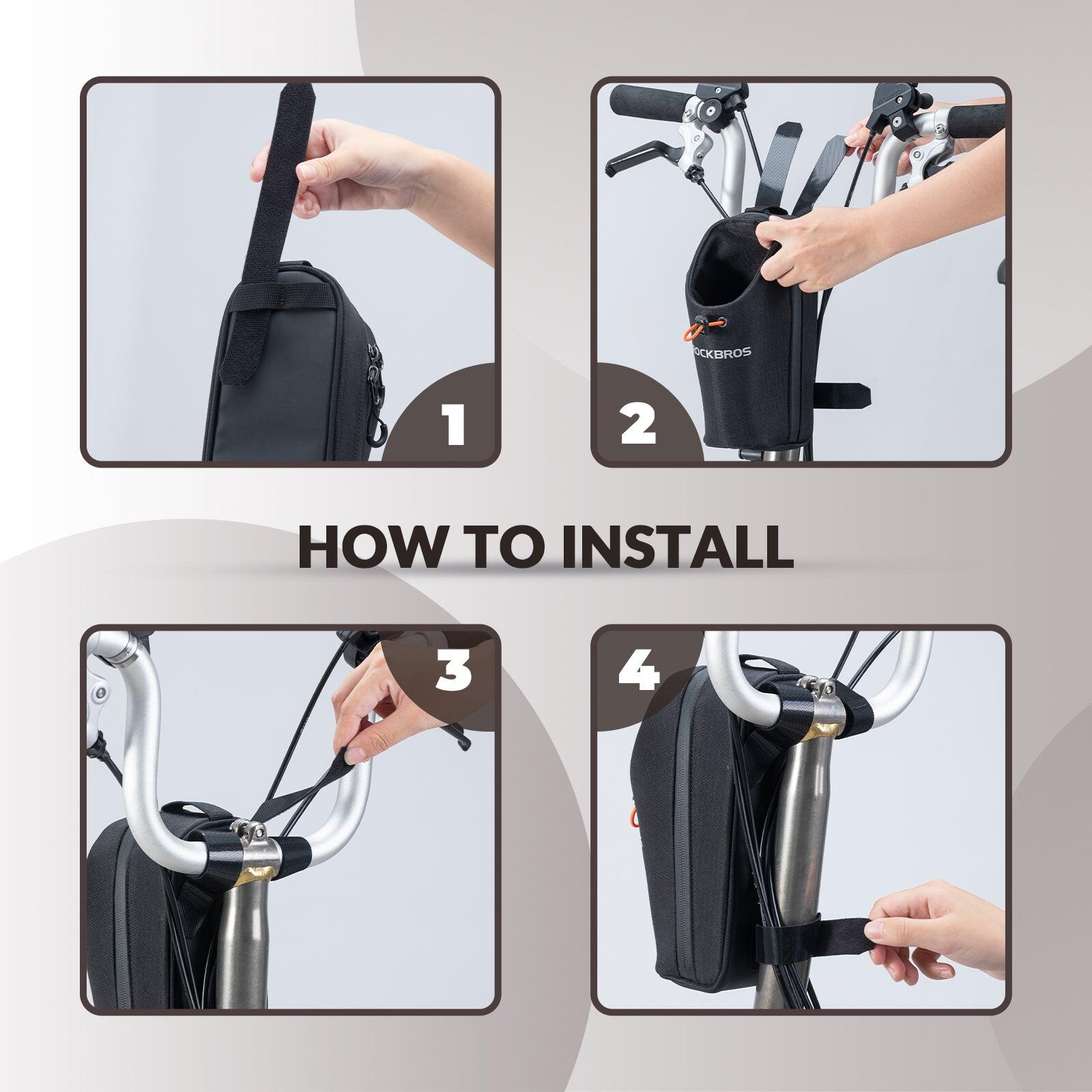 1

2

ROCKBROS

HOW TO INSTALL

3

4