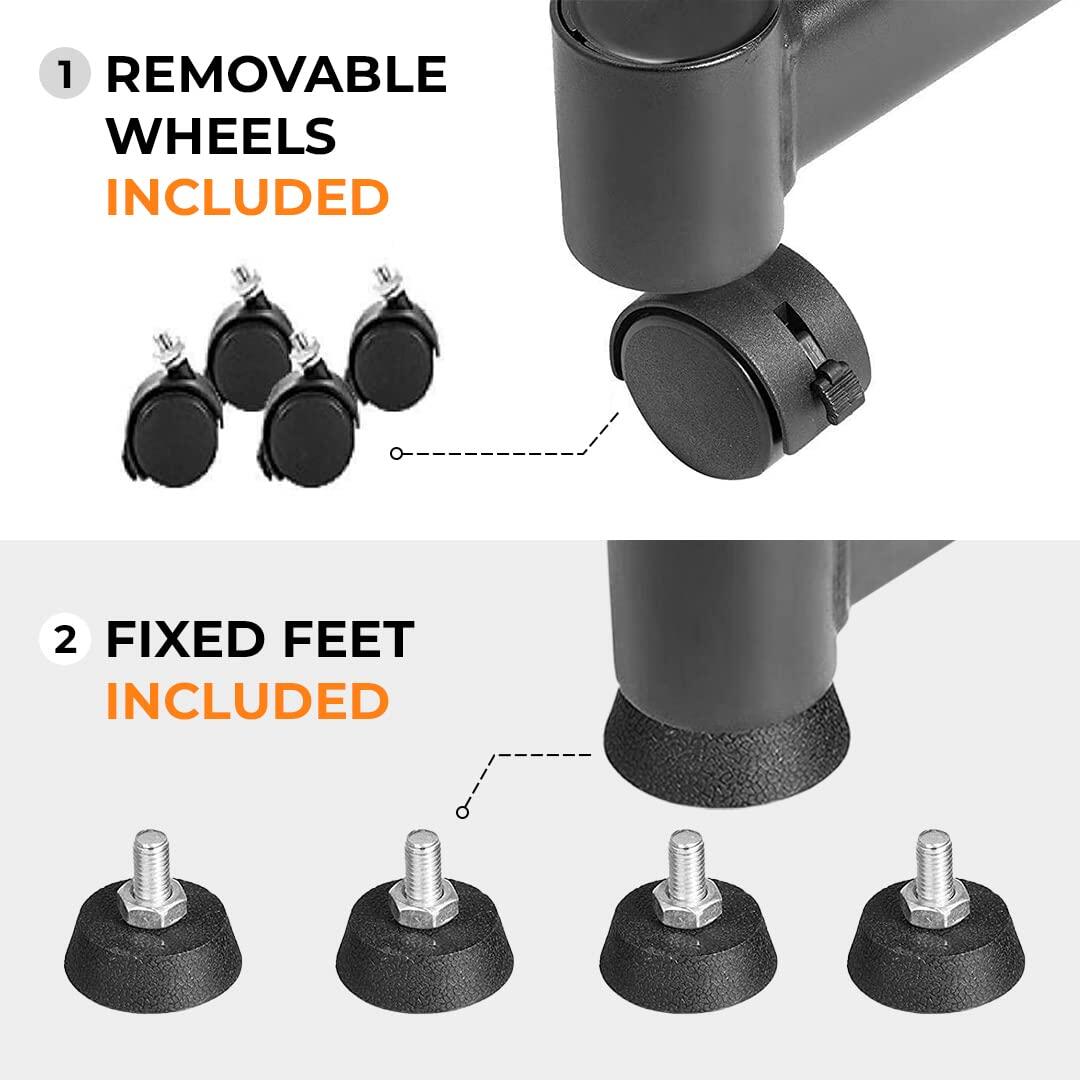 1 REMOVABLE WHEELS INCLUDED

2 FIXED FEET INCLUDED