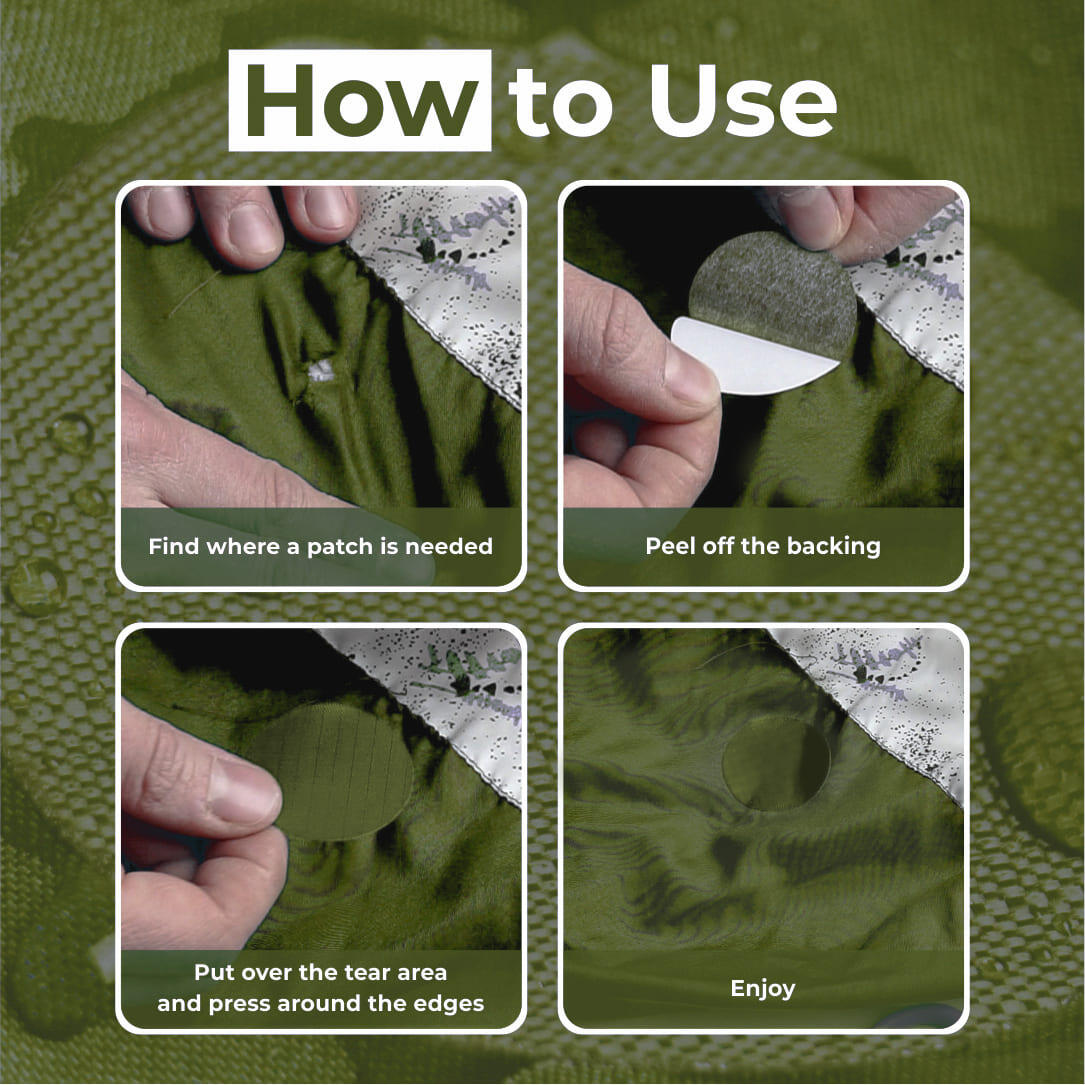 How to Use

Find where a patch is needed

Peel off the backing

Put over the tear area and press around the edges

Enjoy