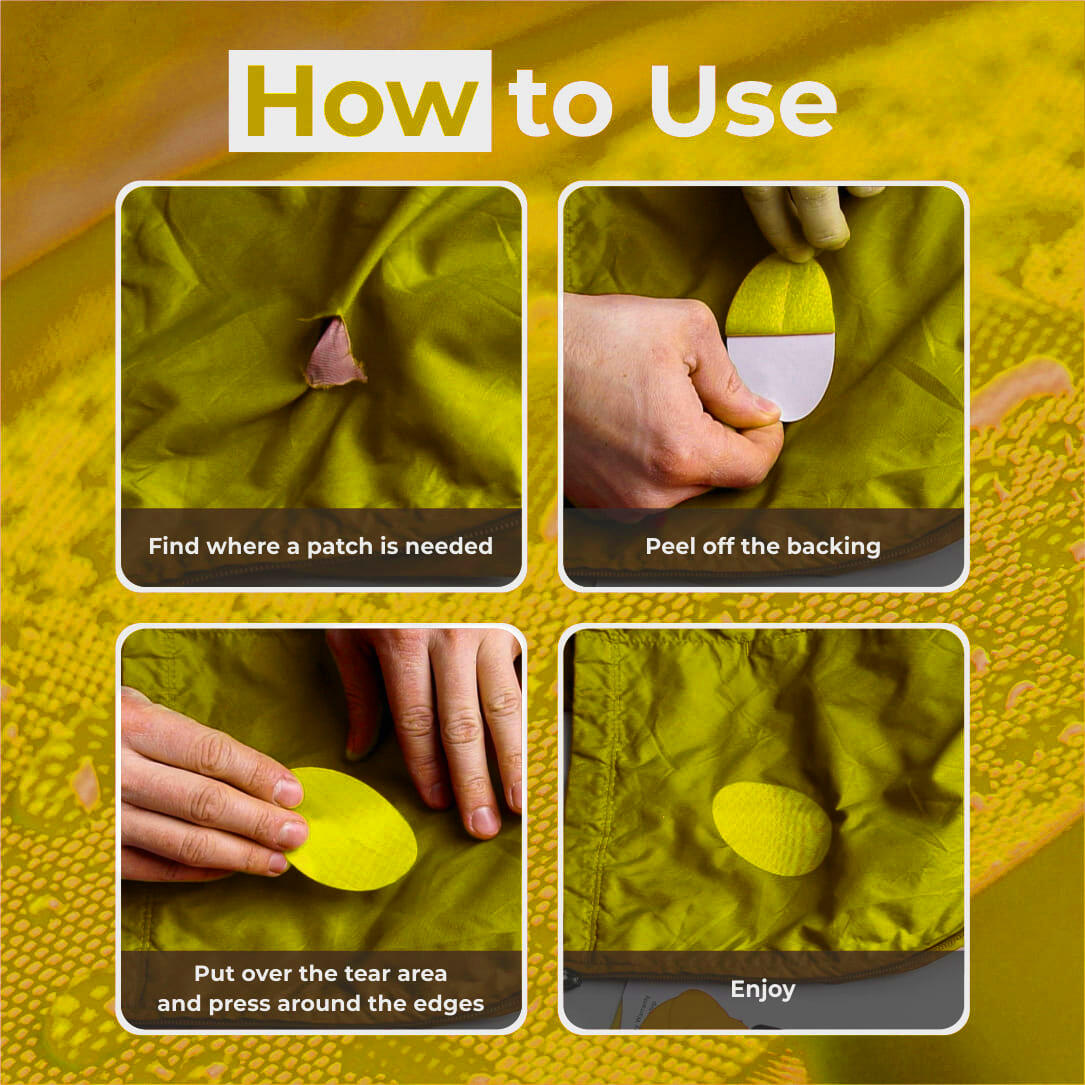 How to Use

Find where a patch is needed

Peel off the backing

Put over the tear area and press around the edges

Enjoy