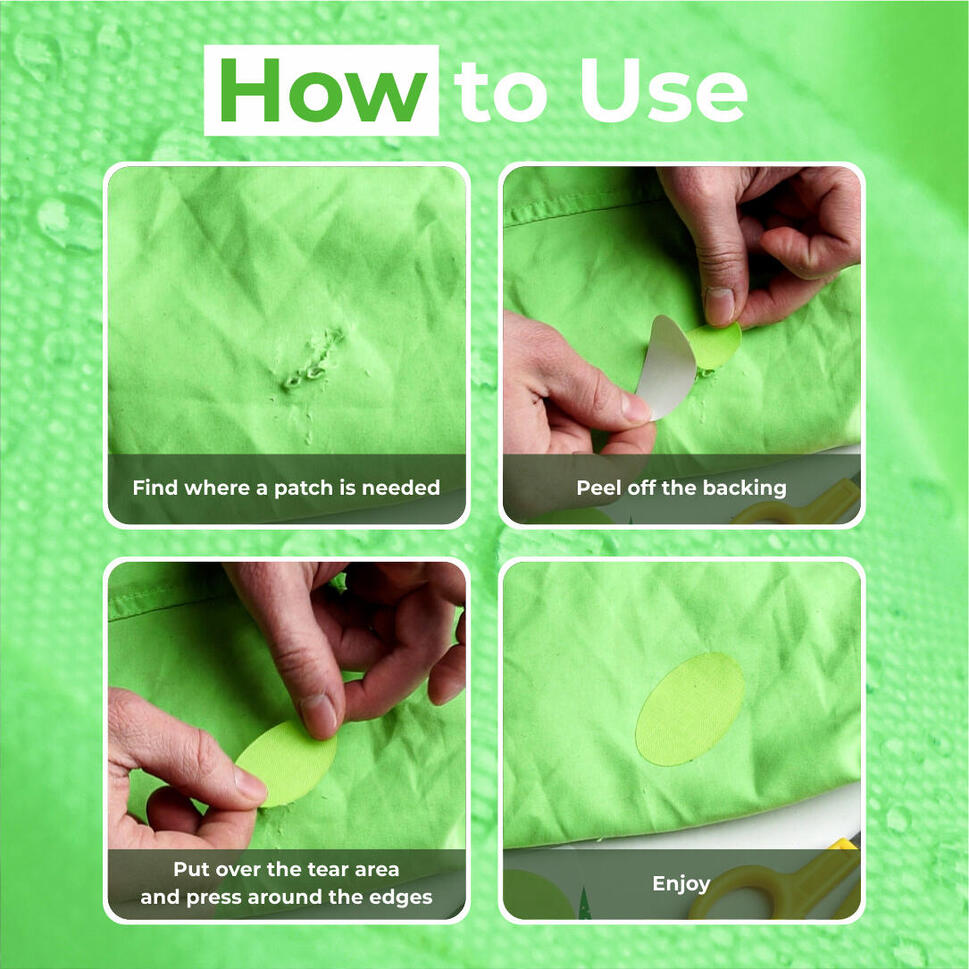 How to Use

Find where a patch is needed

Peel off the backing

Put over the tear area and press around the edges

Enjoy