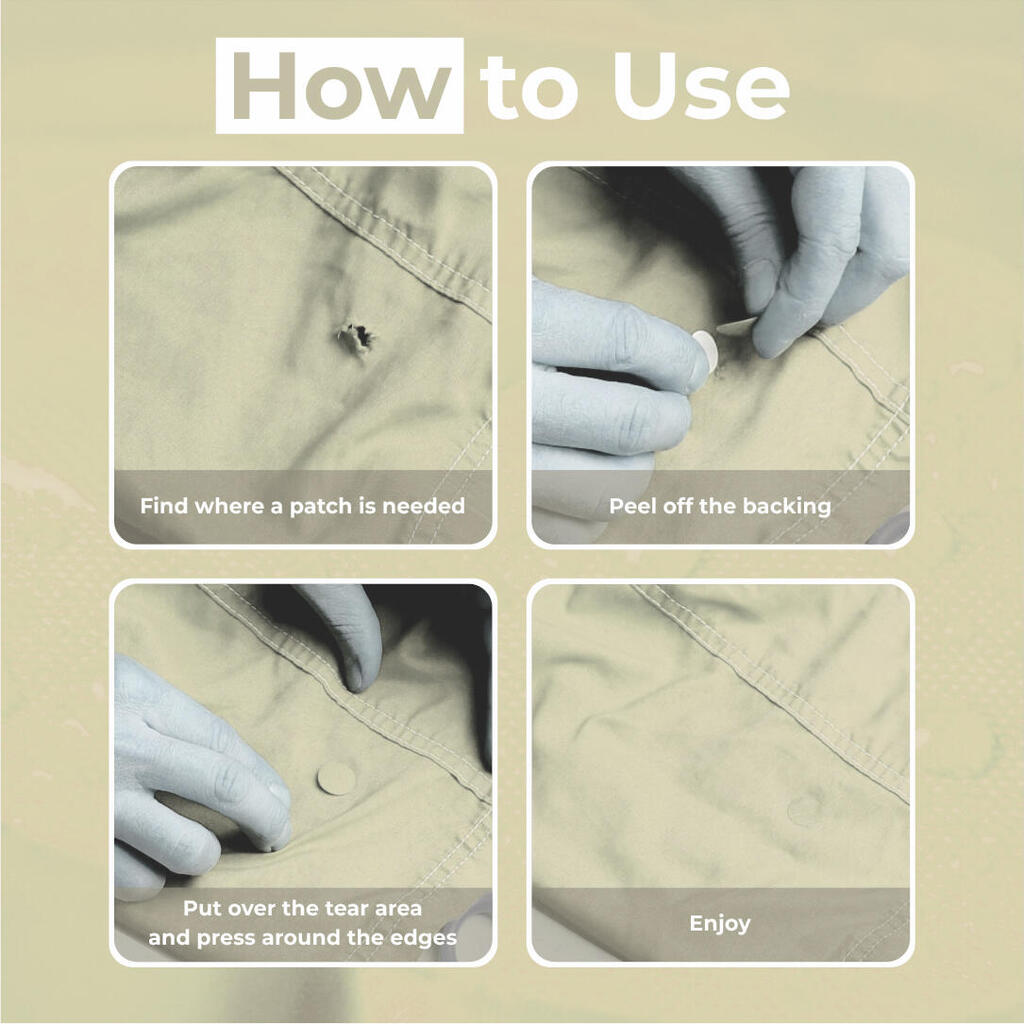 How to Use

Find where a patch is needed

Peel off the backing

Put over the tear area and press around the edges

Enjoy