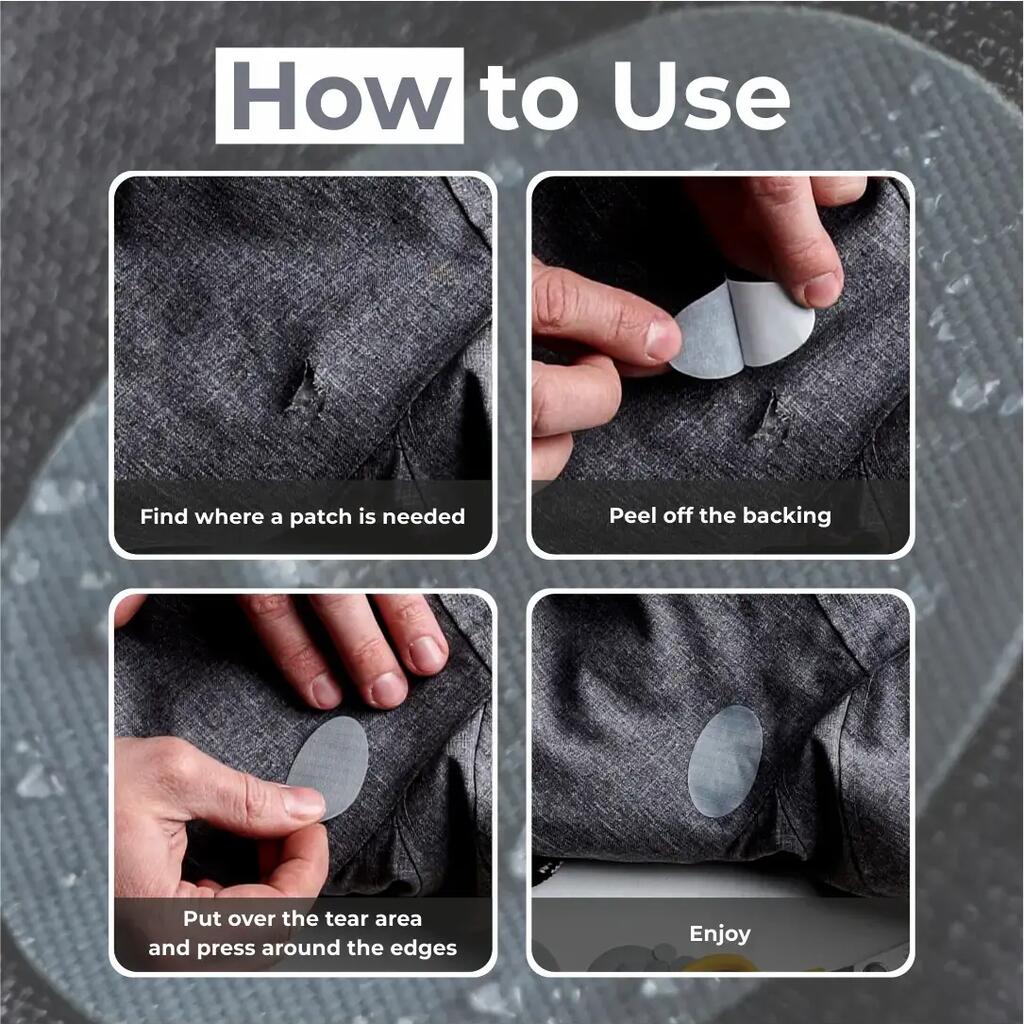 How to Use

Find where a patch is needed

Peel off the backing

Put over the tear area and press around the edges

Enjoy