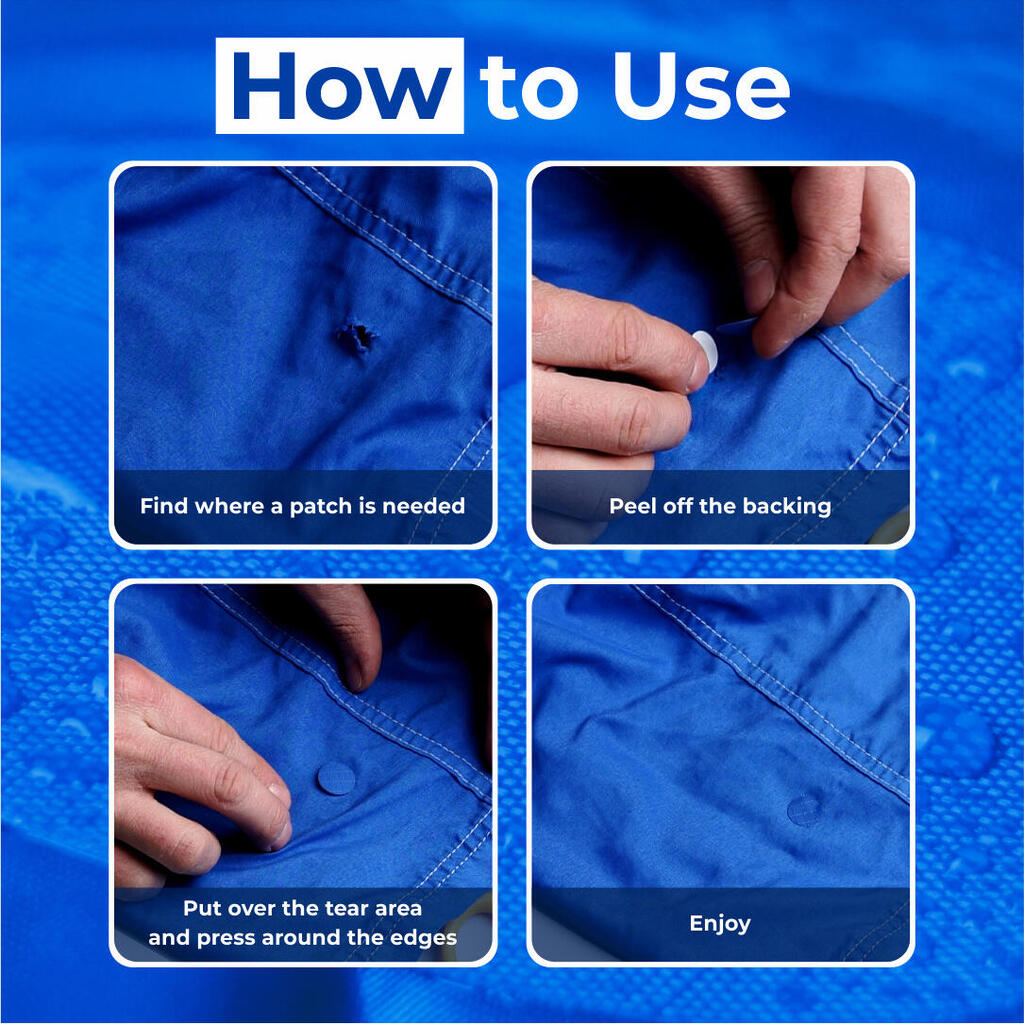 How to Use

Find where a patch is needed

Peel off the backing

Put over the tear area and press around the edges

Enjoy