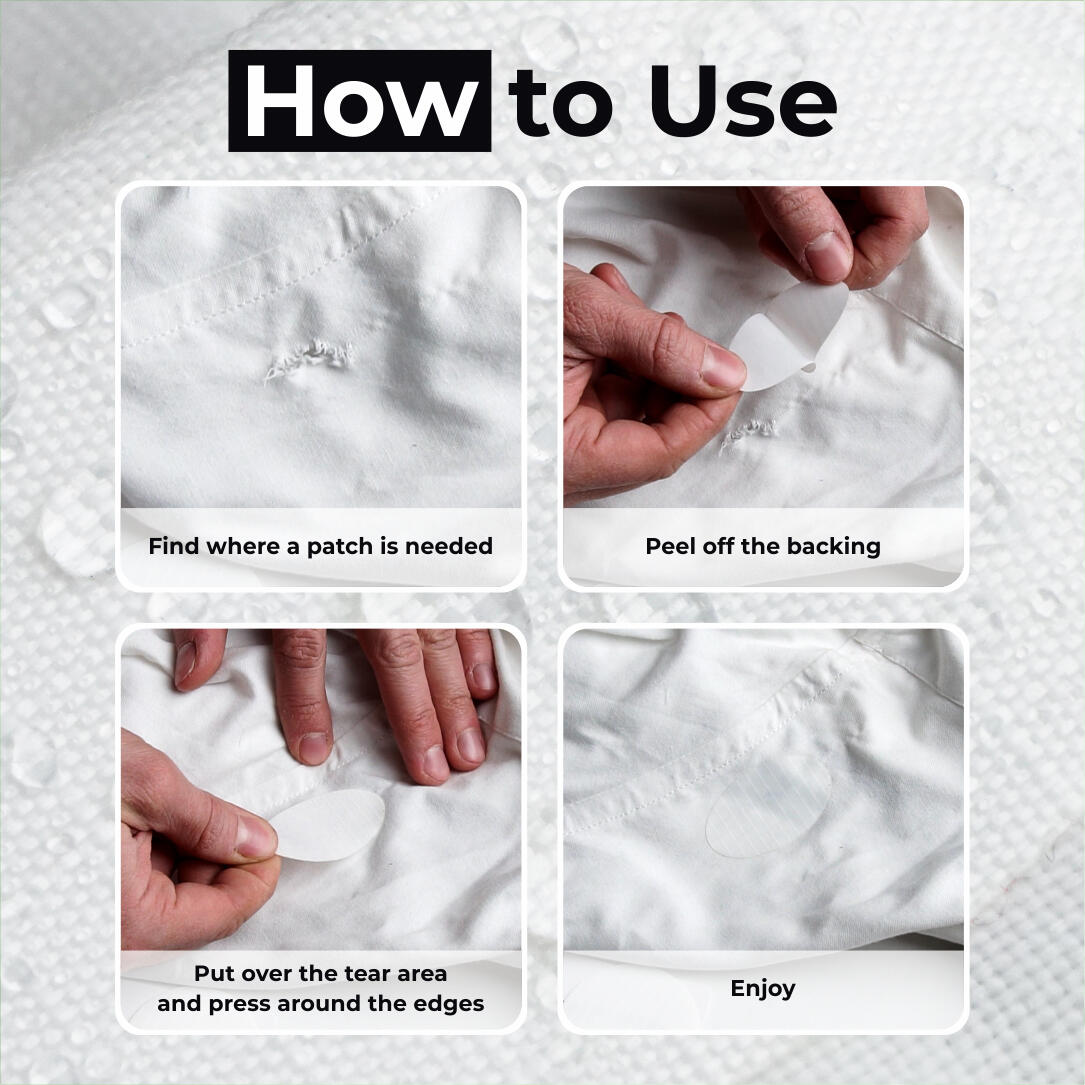 How to Use

Find where a patch is needed

Peel off the backing

Put over the tear area and press around the edges

Enjoy