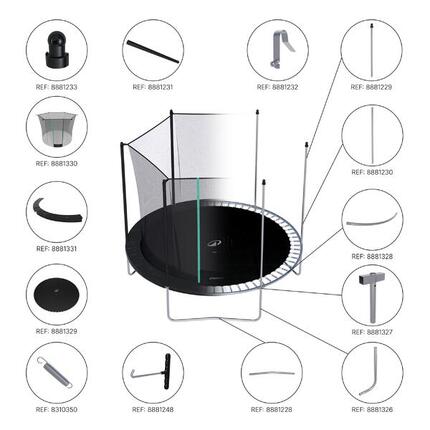 REF: 8881233

REF: 8881231

REF: 8881232

REF: 8881229

REF: 8881330

REF: 8881230

REF: 8881331

REF: 8881328

REF: 8881329

REF: 8881327

REF: 8310350

REF: 8881248

REF: 8881228

REF: 8881326