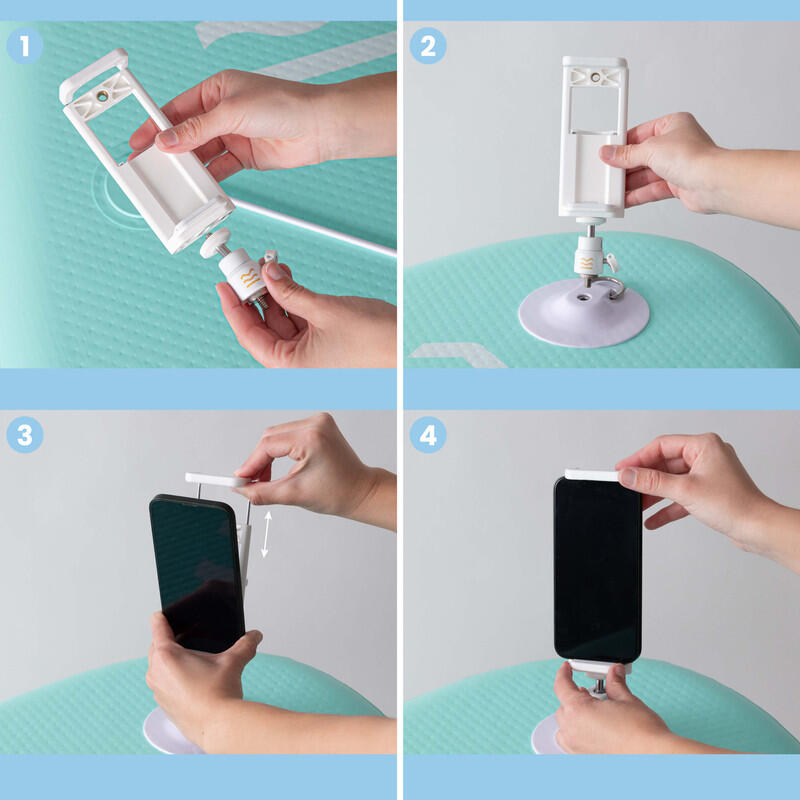 1

2

3

4