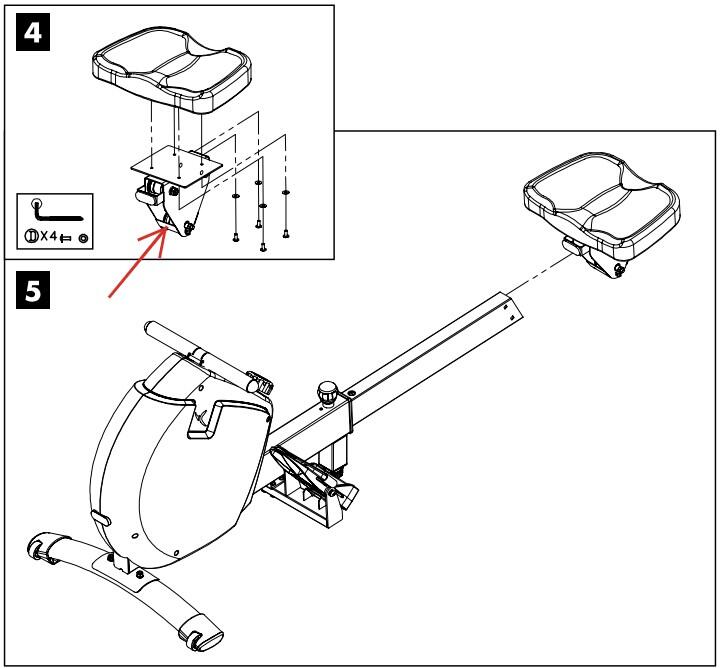 4

X4

5