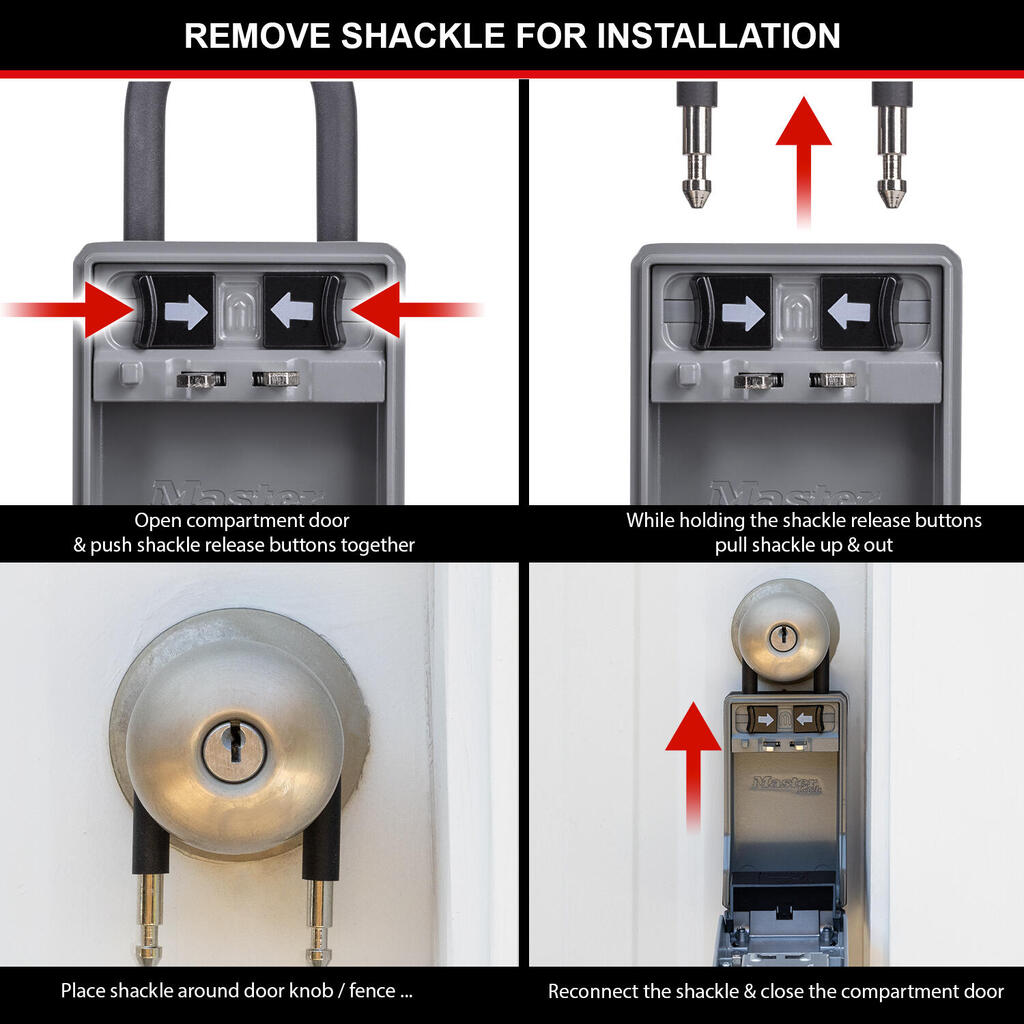 REMOVE SHACKLE FOR INSTALLATION

Master

Open compartment door
& push shackle release buttons together

Master

While holding the shackle release buttons
pull shackle up & out

Place shackle around door knob / fence ...

Master Lock

Reconnect the shackle & close the compartment door