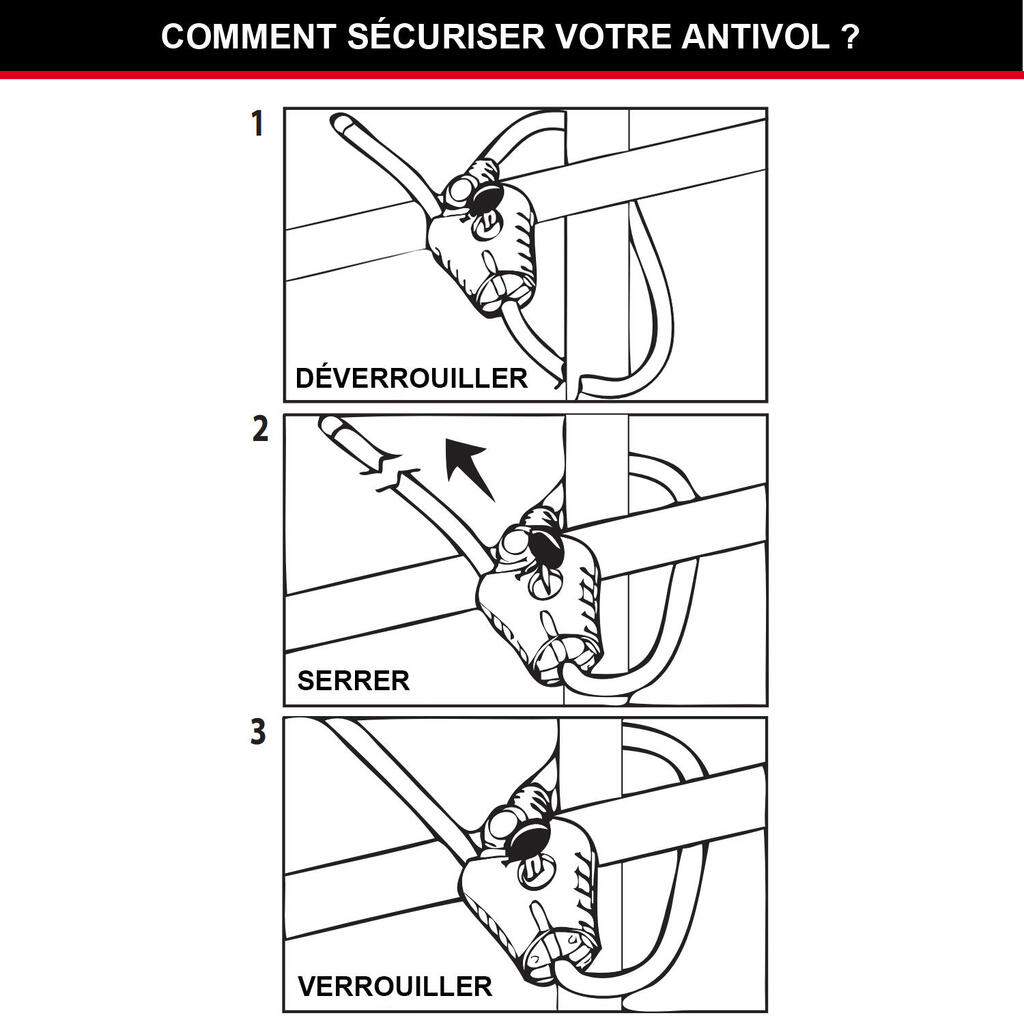 COMMENT SÉCURISER VOTRE ANTIVOL ?

1

DÉVERROUILLER

2

SERRER

3

VERROUILLER