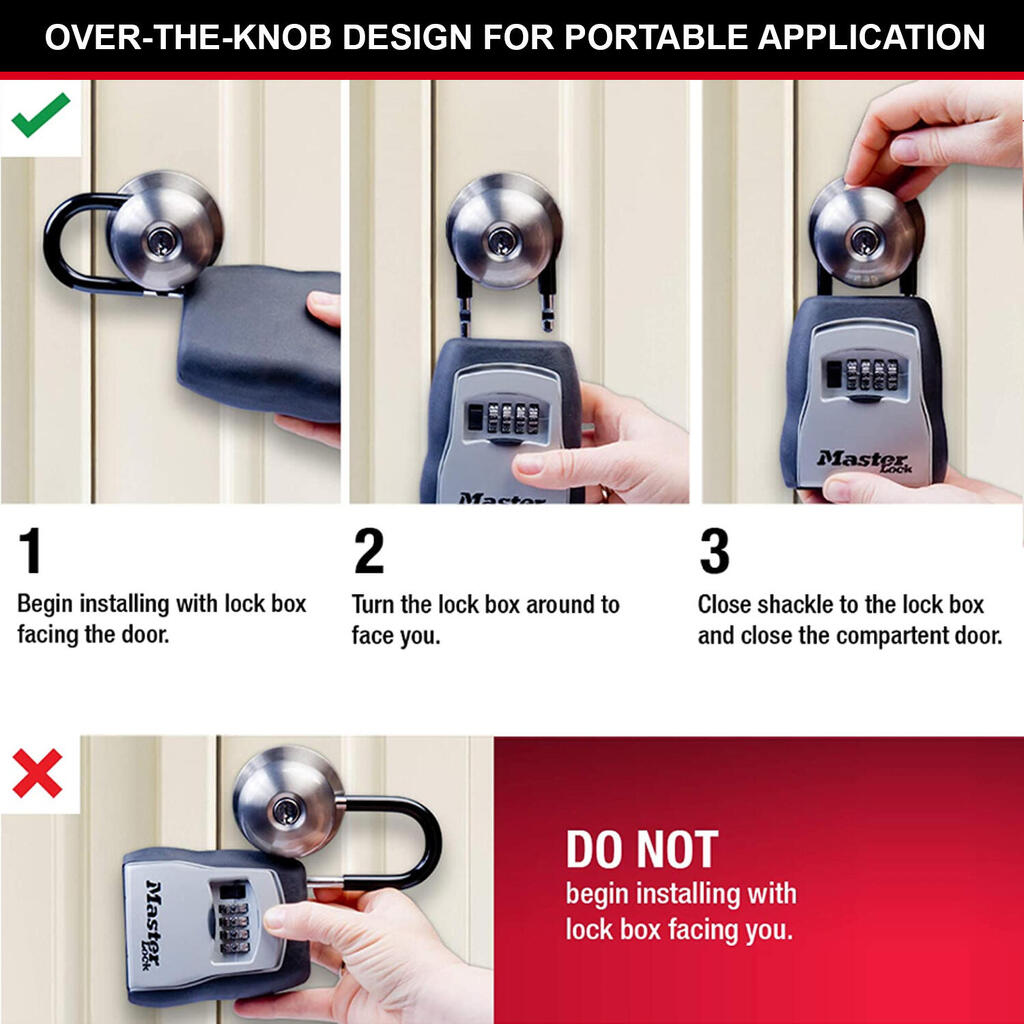 OVER-THE-KNOB DESIGN FOR PORTABLE APPLICATION

Master

Master Lock

1
Begin installing with lock box facing the door.

2
Turn the lock box around to face you.

3
Close shackle to the lock box and close the compartent door.

Master Lock

DO NOT
begin installing with lock box facing you.