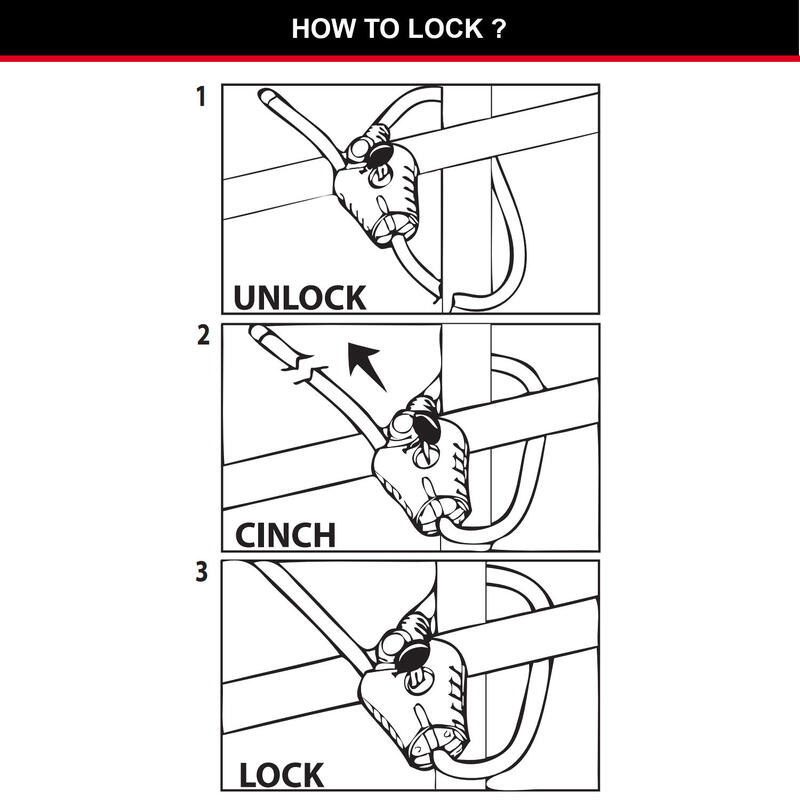 HOW TO LOCK ?

1

UNLOCK

2

CINCH

3

LOCK