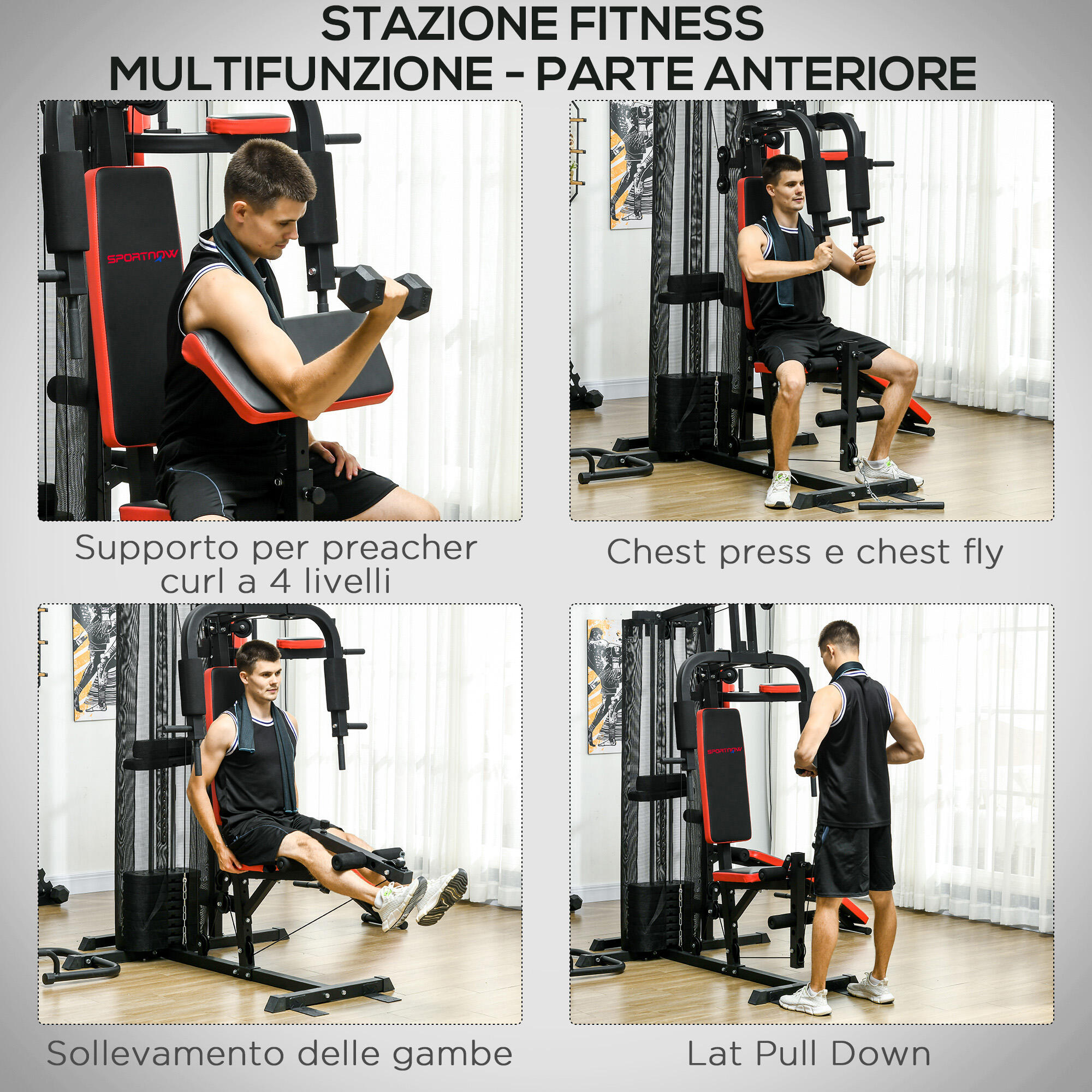 STAZIONE FITNESS MULTIFUNZIONE - PARTE ANTERIORE

SPORTNOW

Supporto per preacher curl a 4 livelli

Chest press e chest fly

Sollevamento delle gambe

SPORTNOW

Lat Pull Down