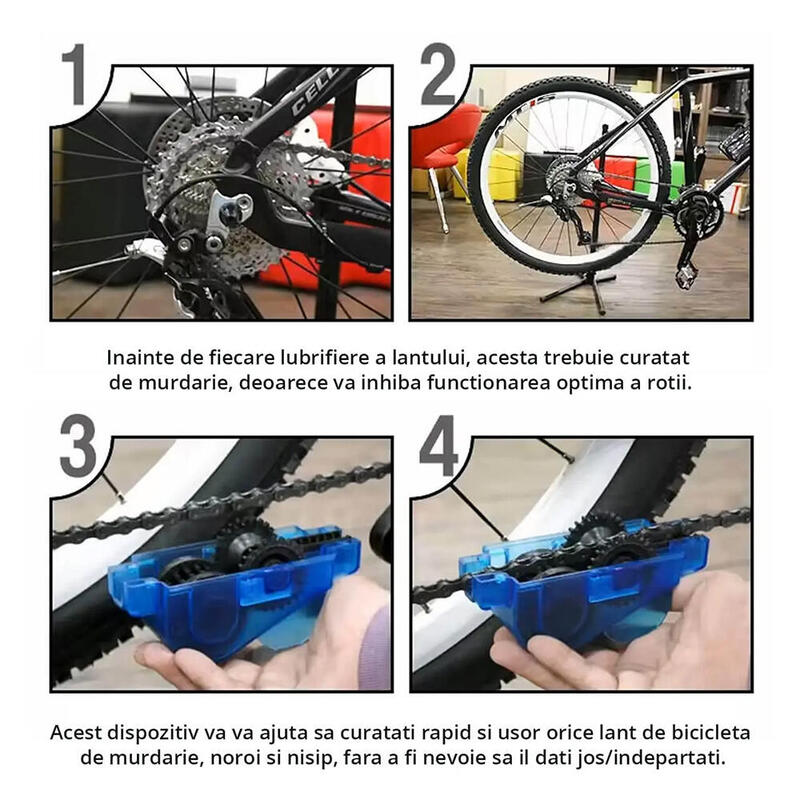 1

CELL

2

Inainte de fiecare lubrifiere a lantului, acesta trebuie curatat de murdarie, deoarece va inhiba functionarea optima a rotii.

3

4

Acest dispozitiv va va ajuta sa curatati rapid si usor orice lant de bicicleta de murdarie, noroi si nisip, fara a fi nevoie sa il dati jos/indepartati.