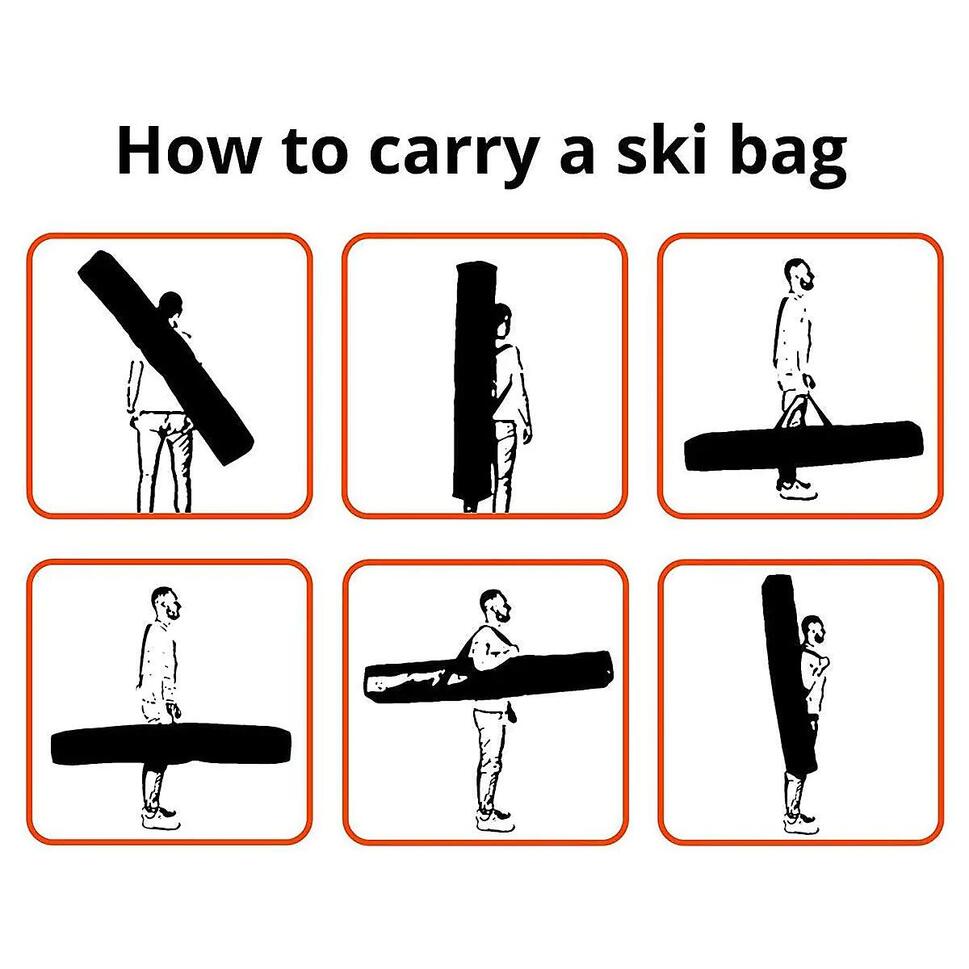 How to carry a ski bag