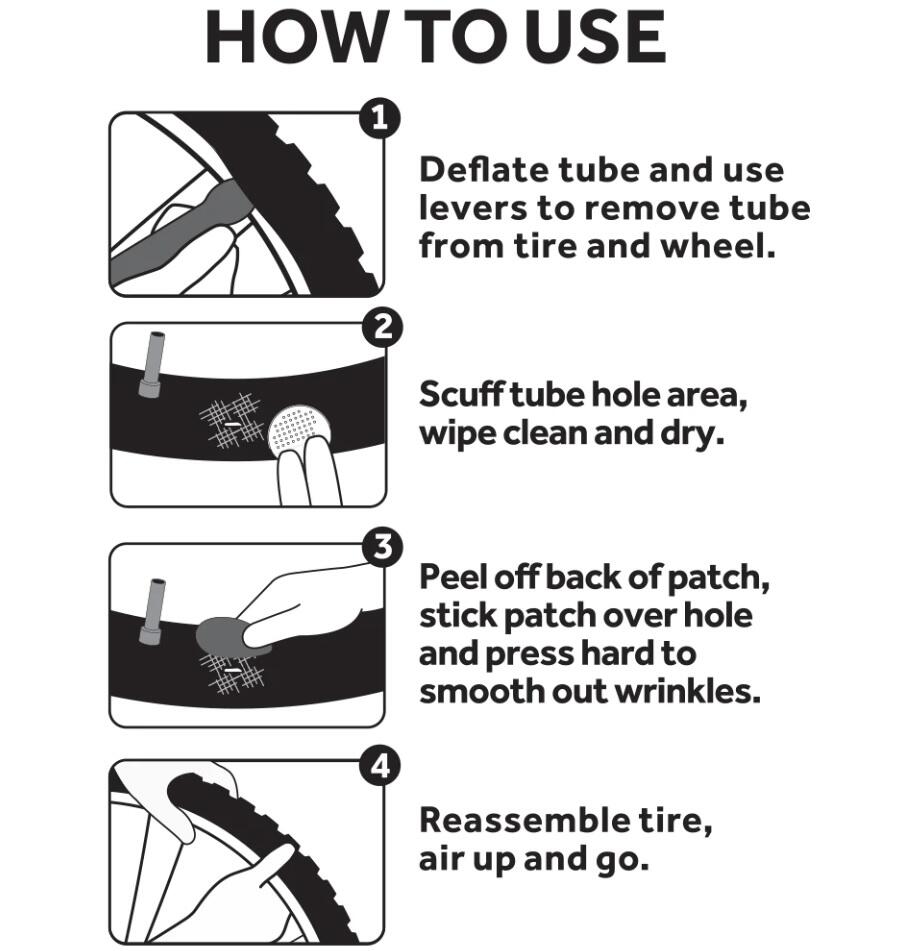 HOW TO USE

1

Deflate tube and use levers to remove tube from tire and wheel.

2

Scuff tube hole area, wipe clean and dry.

3

Peel off back of patch, stick patch over hole and press hard to smooth out wrinkles.

4

Reassemble tire, air up and go.